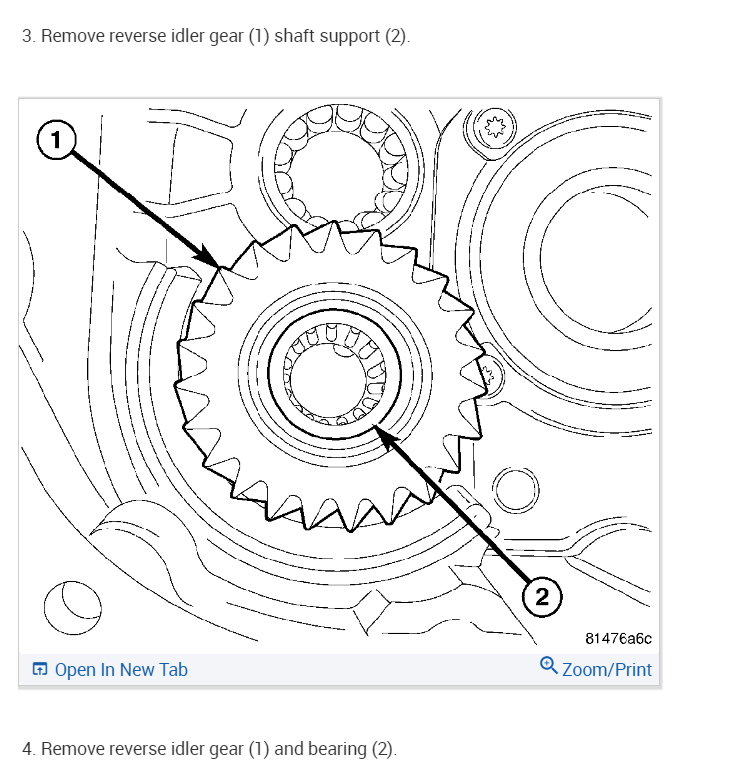 3. Remove reverse idler gear (1) shaft support (2).

1

2

81476a6c

Open In New Tab

Zoom/Print

4. Remove reverse idler gear (1) and bearing (2).