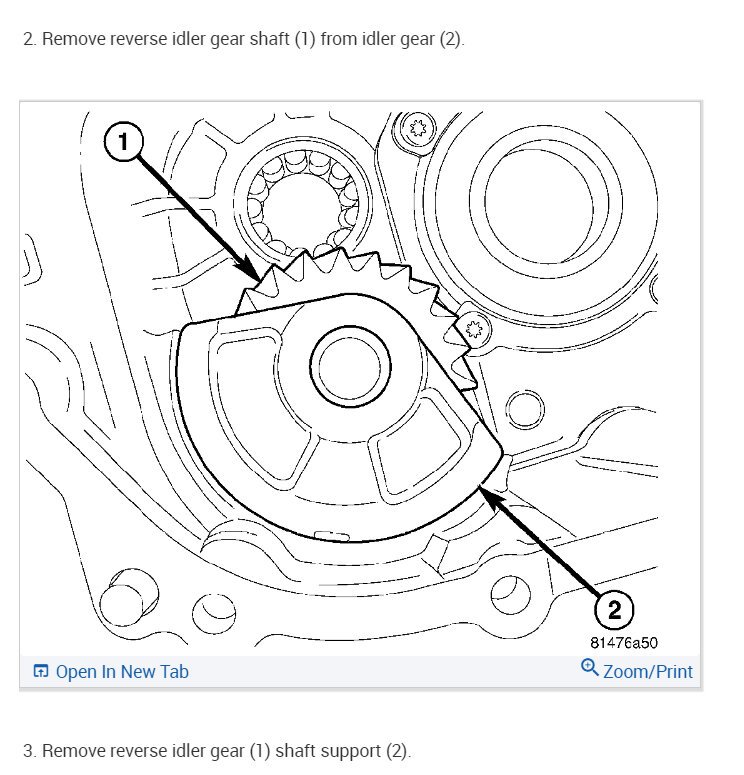 2. Remove reverse idler gear shaft (1) from idler gear (2).

1

2

81476a50

Open In New Tab

Zoom/Print

3. Remove reverse idler gear (1) shaft support (2).