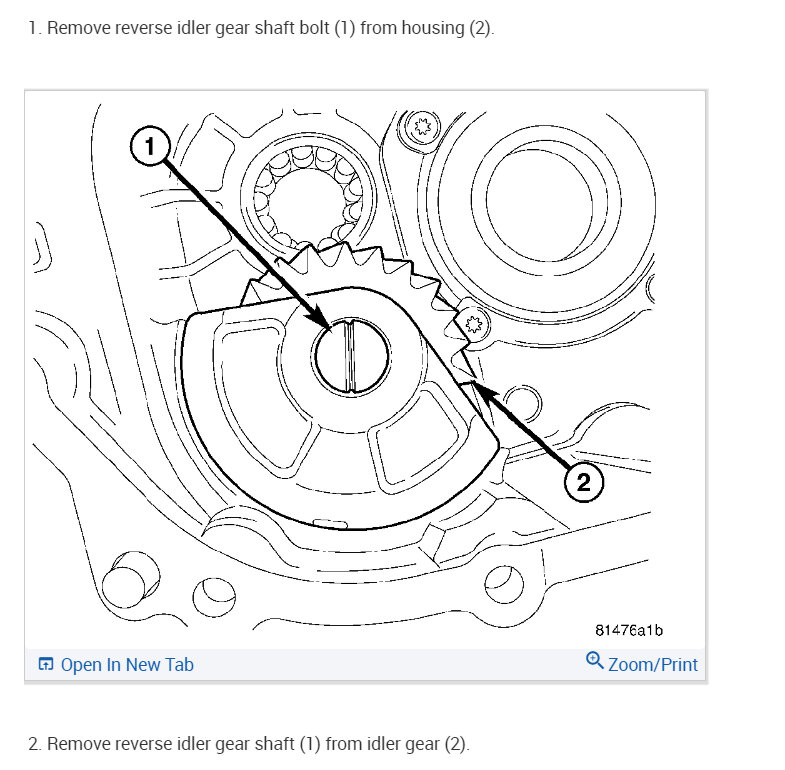 1. Remove reverse idler gear shaft bolt (1) from housing (2).

1

2

81476a1b

Open In New Tab

Zoom/Print

2. Remove reverse idler gear shaft (1) from idler gear (2).