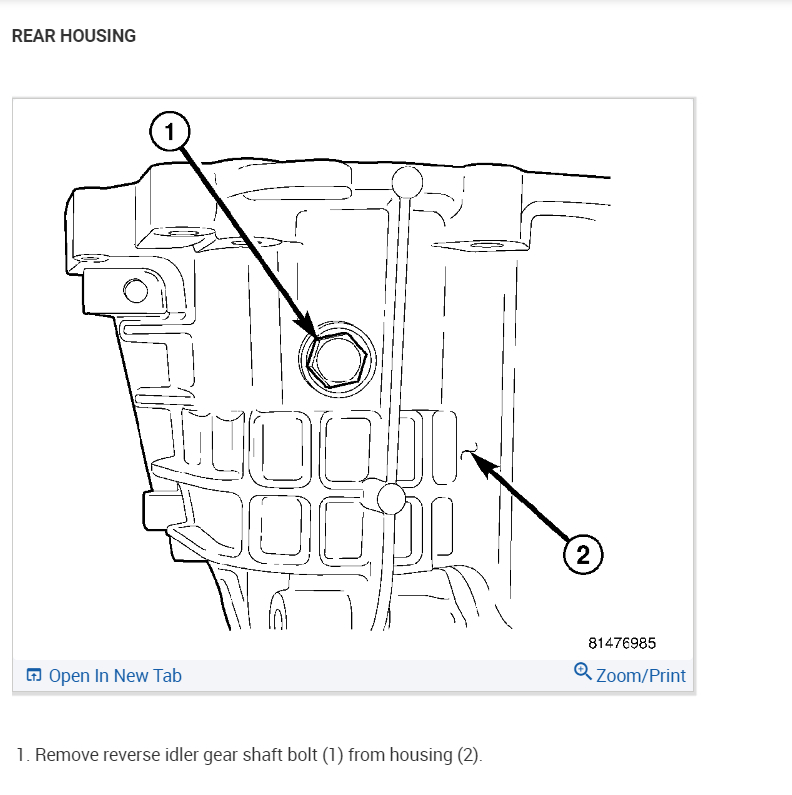 REAR HOUSING

1

2

81476985

Open In New Tab

Zoom/Print

1. Remove reverse idler gear shaft bolt (1) from housing (2).