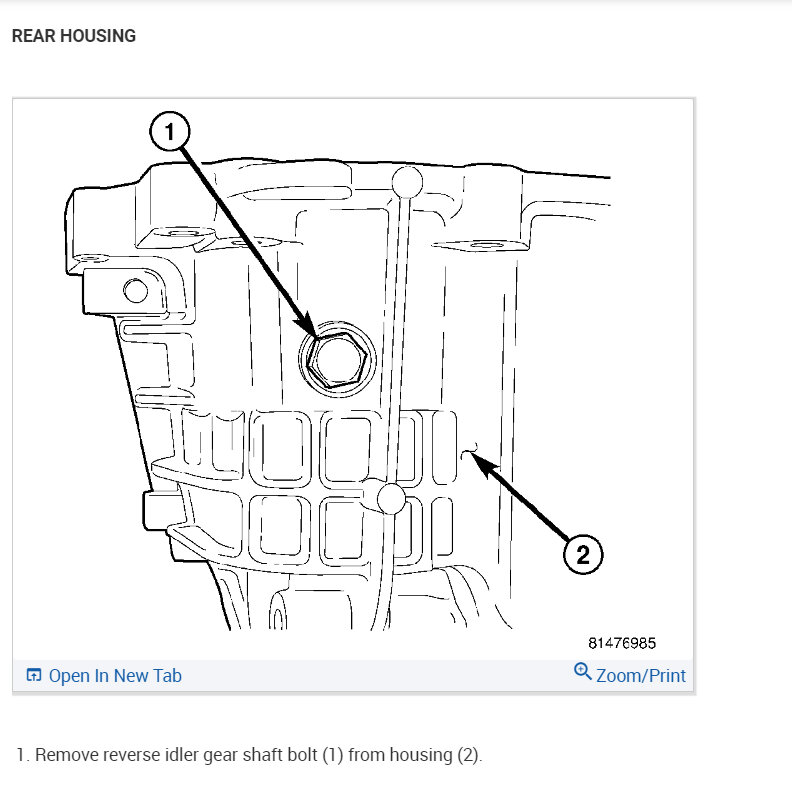 REAR HOUSING

1

2

81476985

Open In New Tab

Zoom/Print

1. Remove reverse idler gear shaft bolt (1) from housing (2).