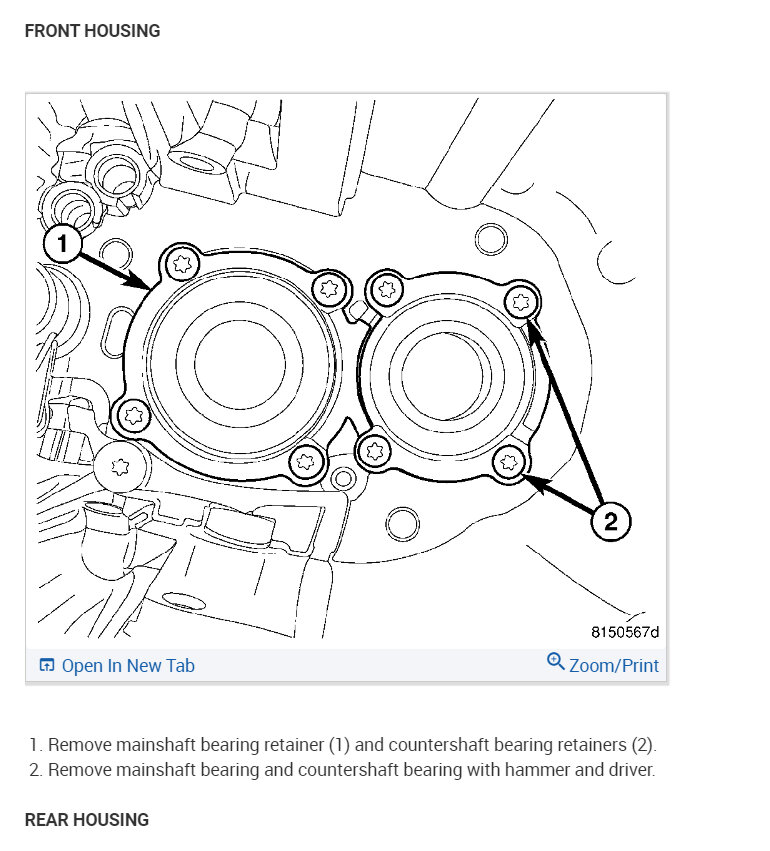 FRONT HOUSING

1

2

8150567d

Open In New Tab

Zoom/Print

1. Remove mainshaft bearing retainer (1) and countershaft bearing retainers (2).
2. Remove mainshaft bearing and countershaft bearing with hammer and driver.

REAR HOUSING