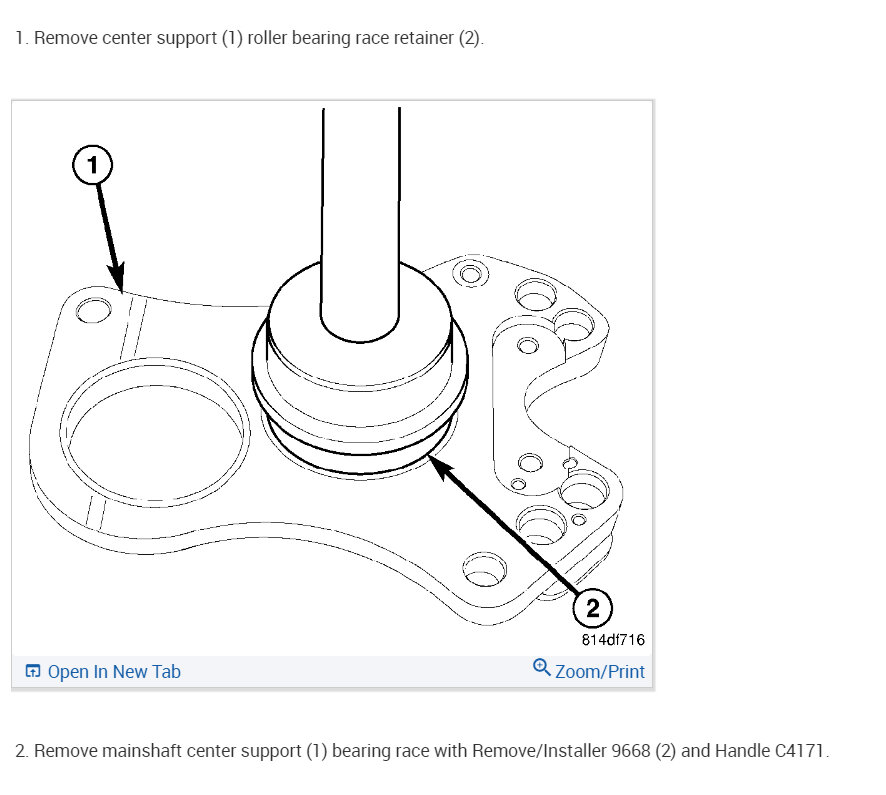 1. Remove center support (1) roller bearing race retainer (2).

1

2

814df716

Open In New Tab

Zoom/Print

2. Remove mainshaft center support (1) bearing race with Remove/Installer 9668 (2) and Handle C4171.