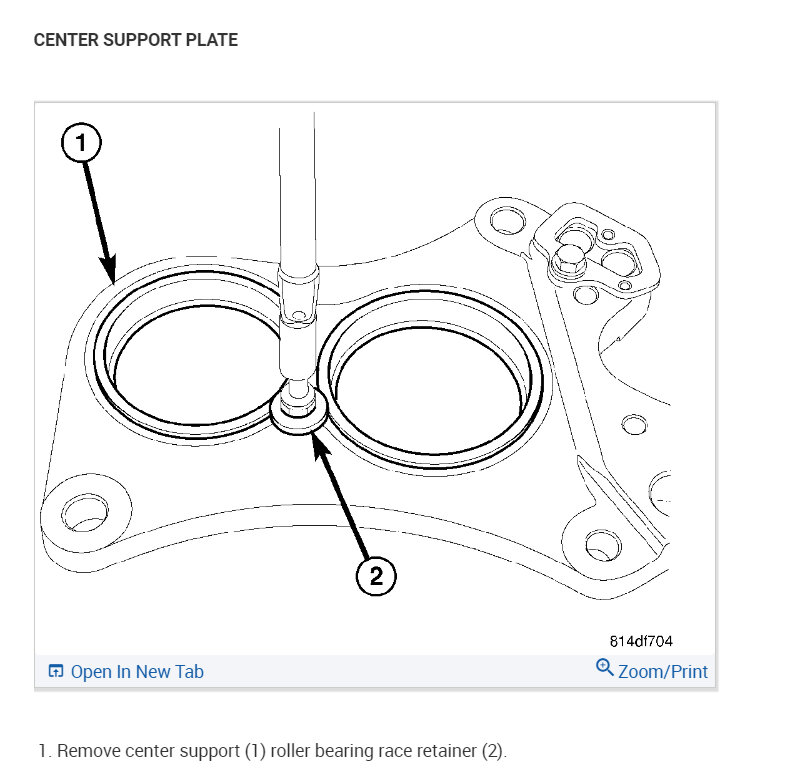 CENTER SUPPORT PLATE

1

2

814df704

Open In New Tab

Zoom/Print

1. Remove center support (1) roller bearing race retainer (2).