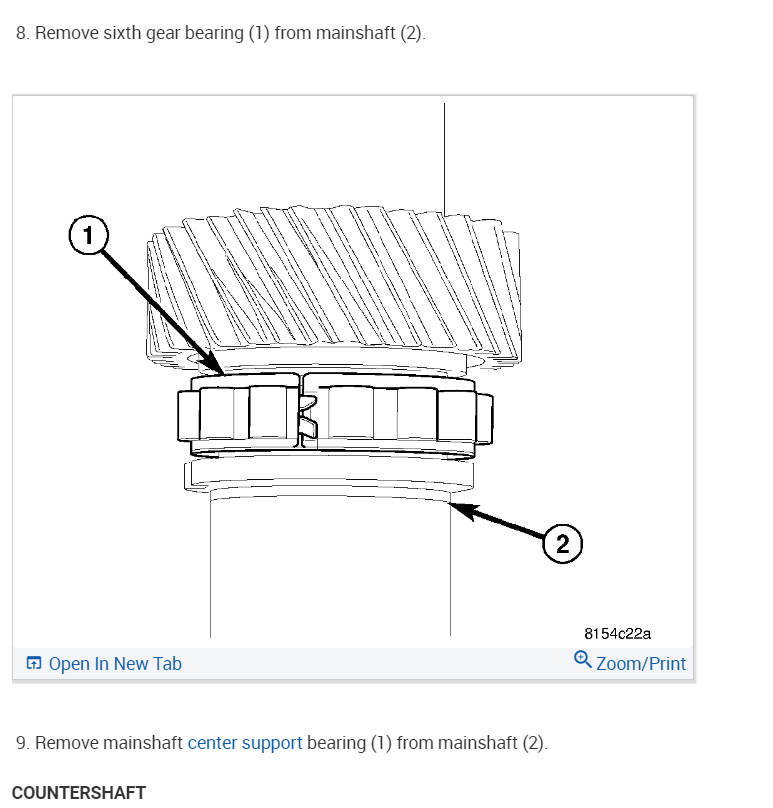 8. Remove sixth gear bearing (1) from mainshaft (2).

1

2

8154c22a

Open In New Tab

Zoom/Print

9. Remove mainshaft center support bearing (1) from mainshaft (2).

COUNTERSHAFT