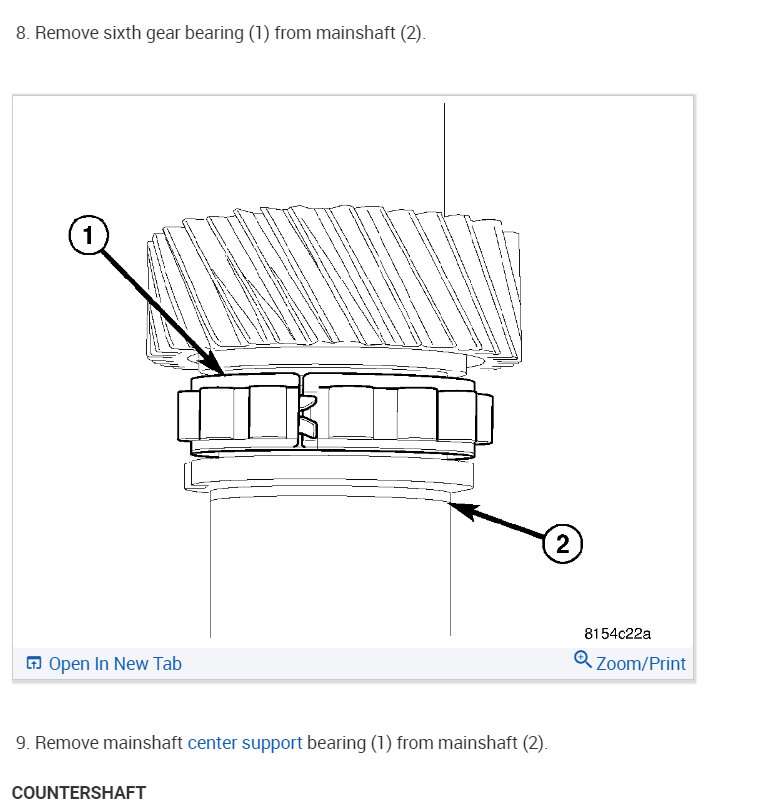 8. Remove sixth gear bearing (1) from mainshaft (2).

1

2

8154c22a

Open In New Tab

Zoom/Print

9. Remove mainshaft center support bearing (1) from mainshaft (2).

COUNTERSHAFT