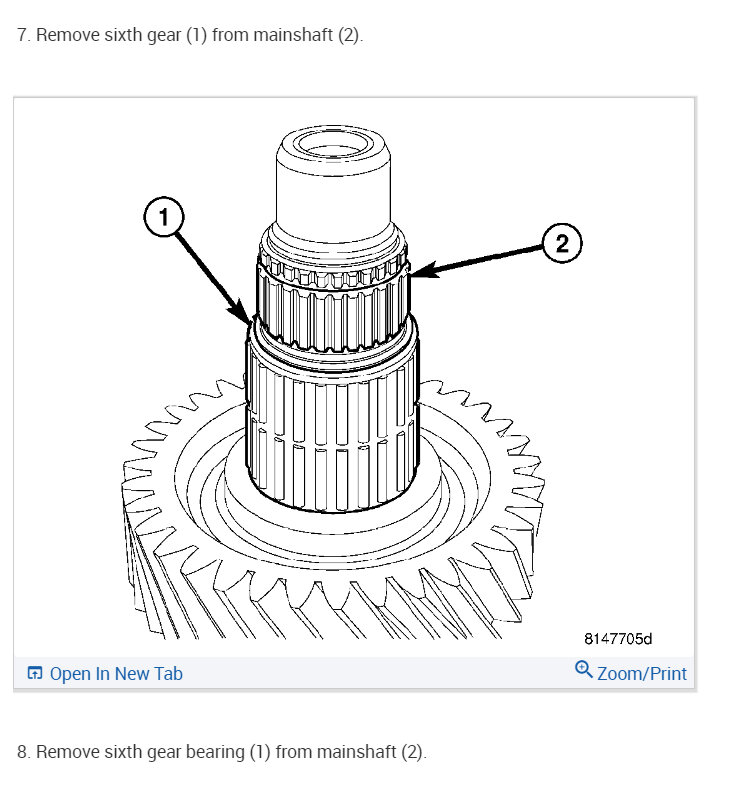 7. Remove sixth gear (1) from mainshaft (2).

1

2

8147705d

Open In New Tab

Zoom/Print

8. Remove sixth gear bearing (1) from mainshaft (2).