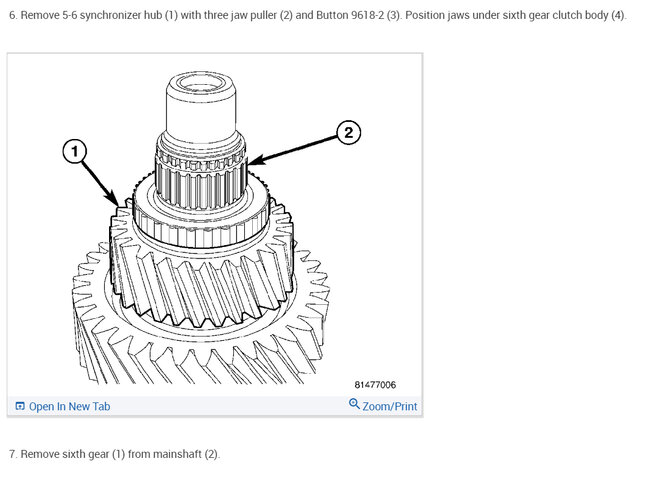 6. Remove 5-6 synchronizer hub (1) with three jaw puller (2) and Button 9618-2 (3). Position jaws under sixth gear clutch body (4).

1

2

81477006

Open In New Tab

Zoom/Print

7. Remove sixth gear (1) from mainshaft (2).