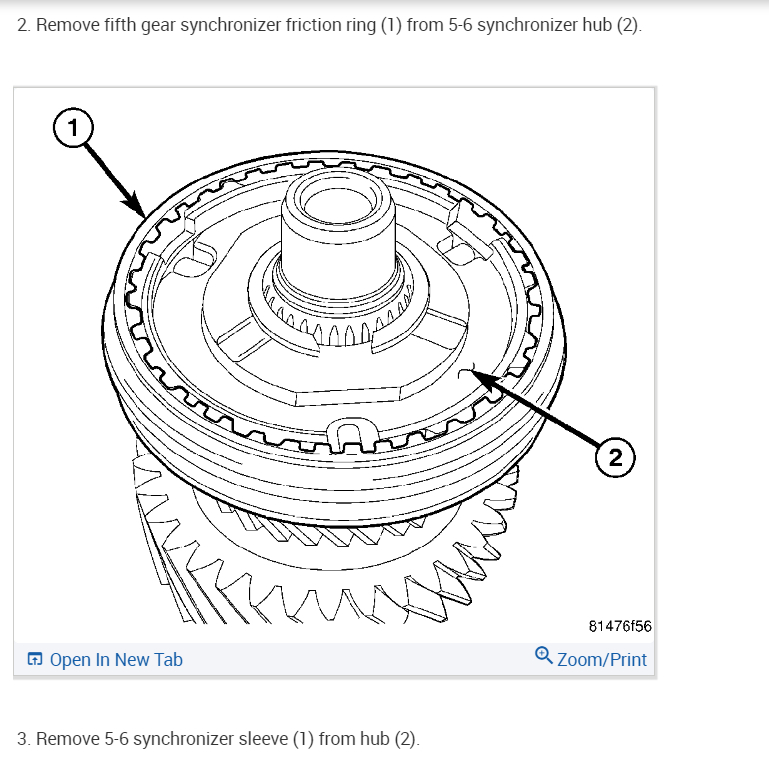 2. Remove fifth gear synchronizer friction ring (1) from 5-6 synchronizer hub (2).

1

2

81476f56

Open In New Tab

Zoom/Print

3. Remove 5-6 synchronizer sleeve (1) from hub (2).