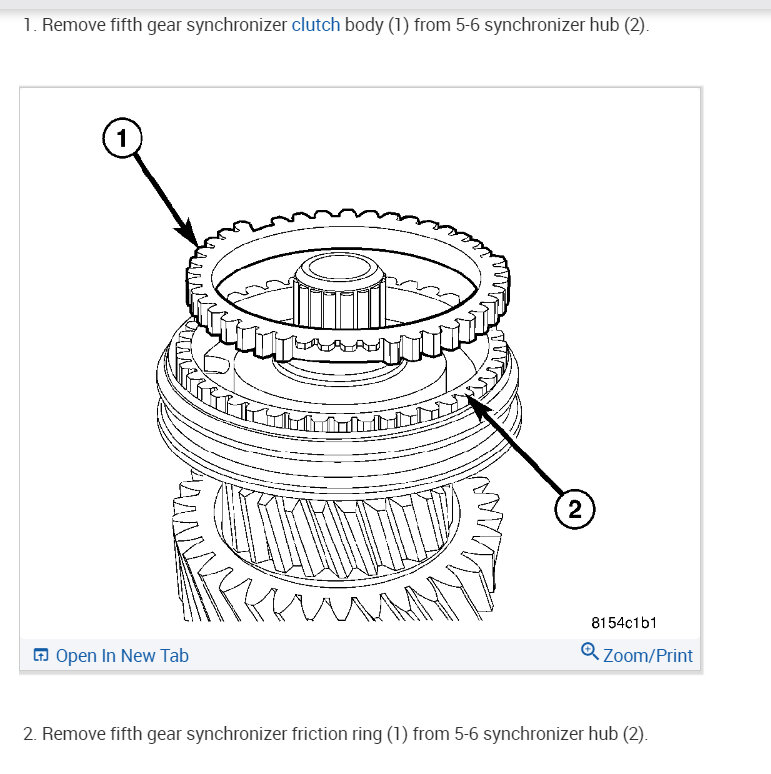 1. Remove fifth gear synchronizer clutch body (1) from 5-6 synchronizer hub (2).

1

2

8154c1b1

Open In New Tab

Zoom/Print

2. Remove fifth gear synchronizer friction ring (1) from 5-6 synchronizer hub (2).