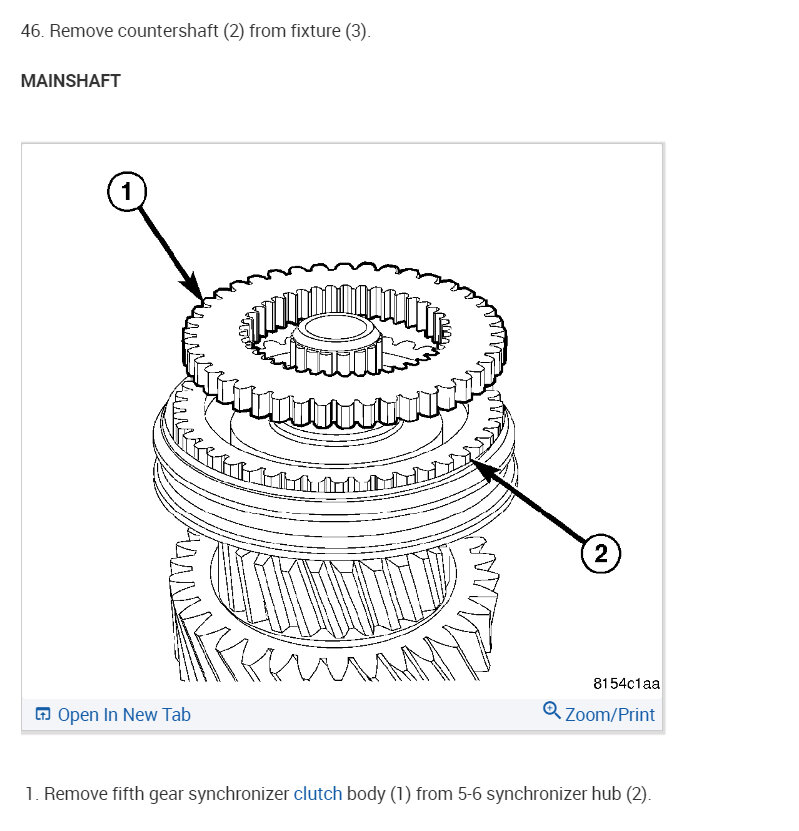 46. Remove countershaft (2) from fixture (3).

MAINSHAFT

1

2

8154c1aa

Open In New Tab

Zoom/Print

1. Remove fifth gear synchronizer clutch body (1) from 5-6 synchronizer hub (2).