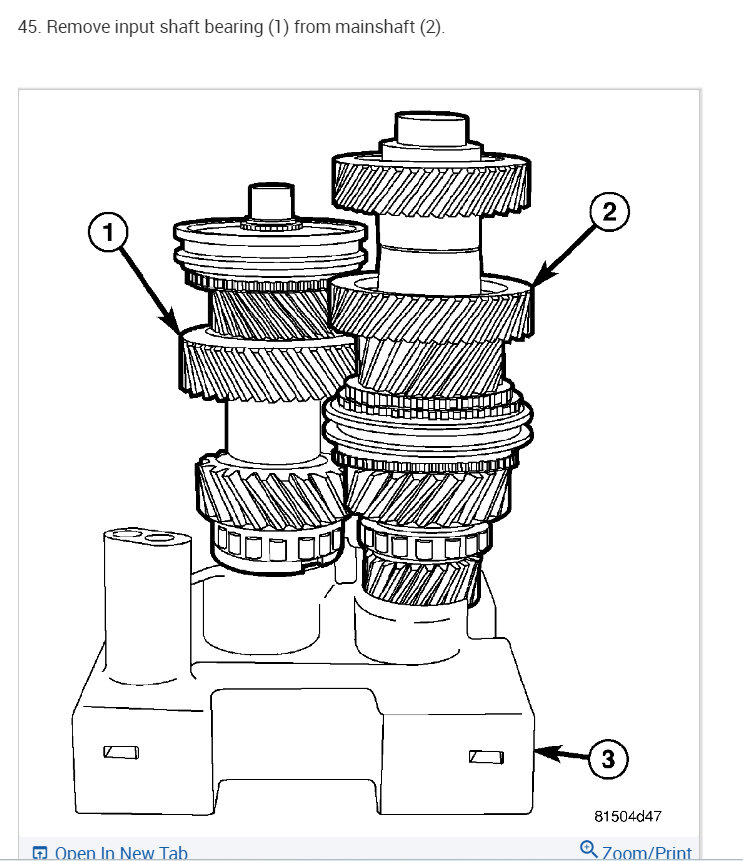 45. Remove input shaft bearing (1) from mainshaft (2).

1

2

3

81504d47

Open In New Tab

Zoom/Print