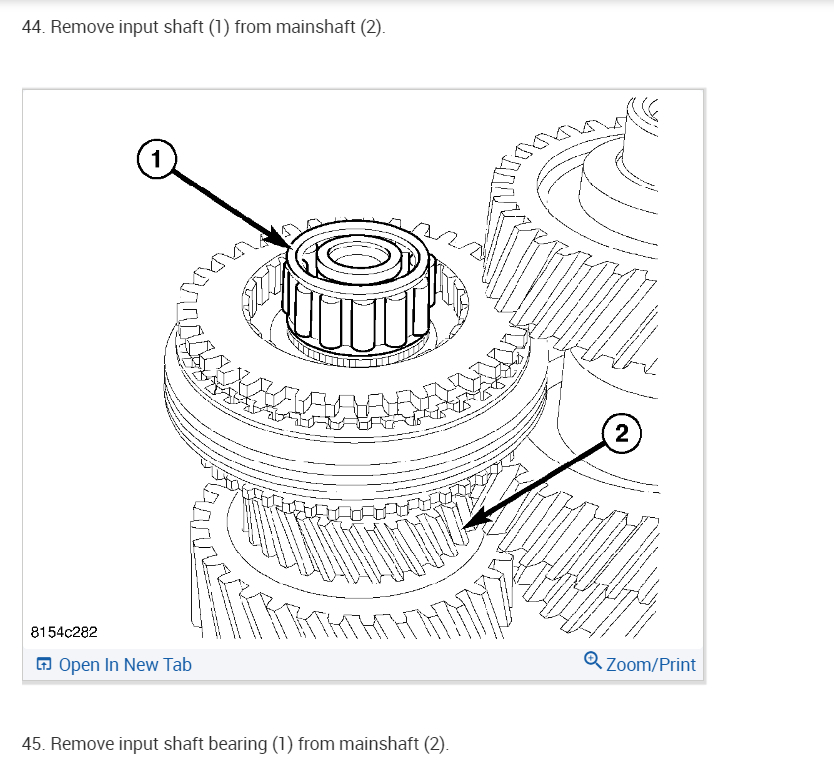 44. Remove input shaft (1) from mainshaft (2).

1

2

8154c282

Open In New Tab

Zoom/Print

45. Remove input shaft bearing (1) from mainshaft (2).