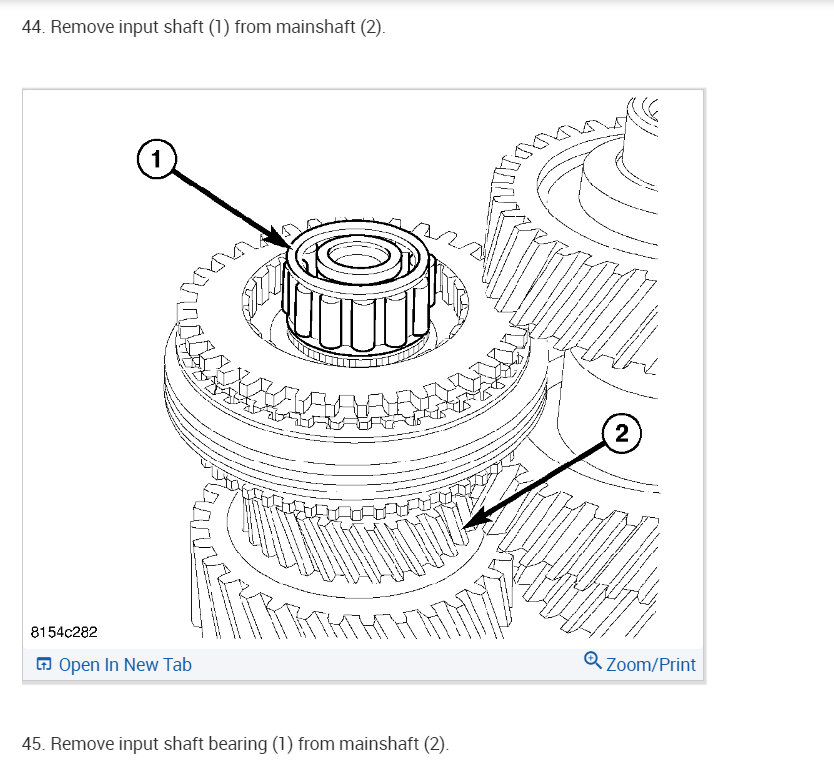 44. Remove input shaft (1) from mainshaft (2).

1

2

8154c282

Open In New Tab

Zoom/Print

45. Remove input shaft bearing (1) from mainshaft (2).