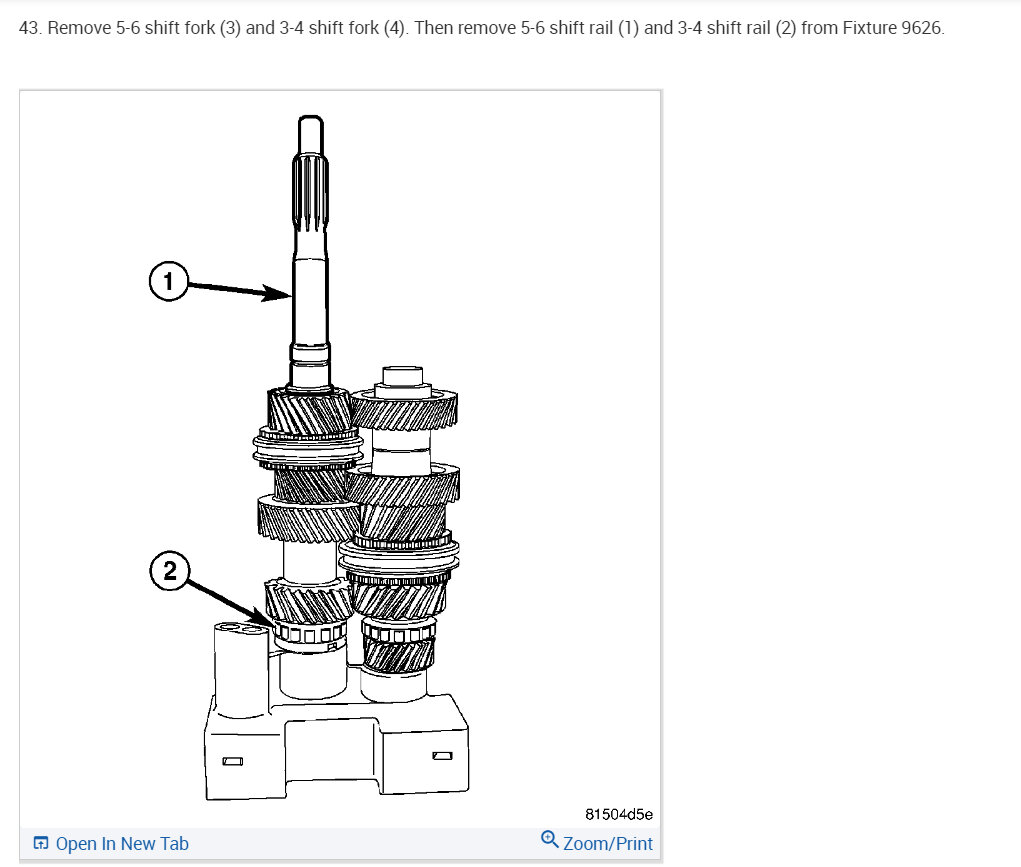 43. Remove 5-6 shift fork (3) and 3-4 shift fork (4). Then remove 5-6 shift rail (1) and 3-4 shift rail (2) from Fixture 9626.

1

2

81504d5e

Open In New Tab

Zoom/Print