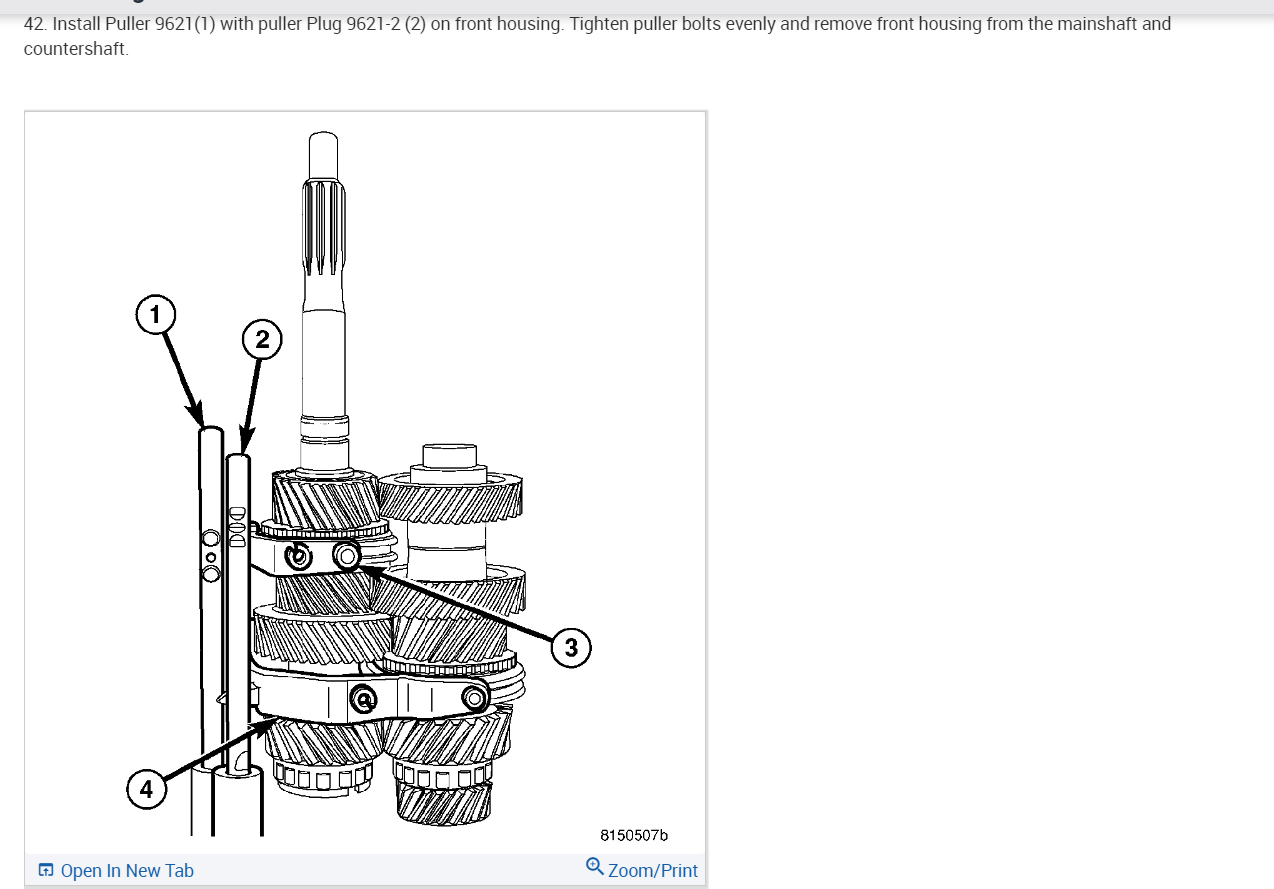 42. Install Puller 9621(1) with puller Plug 9621-2 (2) on front housing. Tighten puller bolts evenly and remove front housing from the mainshaft and countershaft.

1
2
3
4

8150507b

Open In New Tab
Zoom/Print