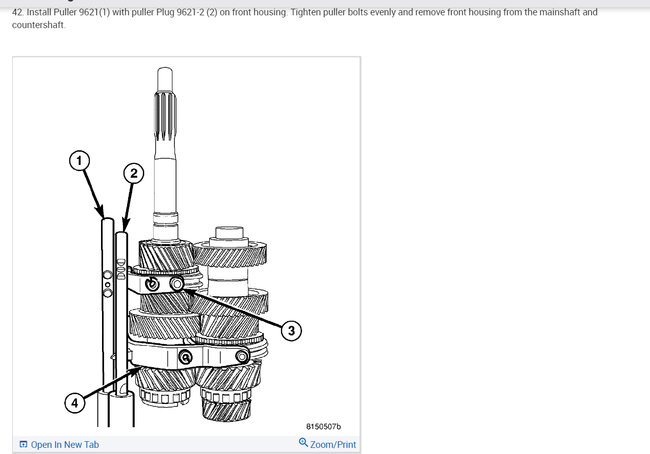 42. Install Puller 9621(1) with puller Plug 9621-2 (2) on front housing. Tighten puller bolts evenly and remove front housing from the mainshaft and countershaft.

1
2
3
4
8150507b

Open In New Tab
Zoom/Print