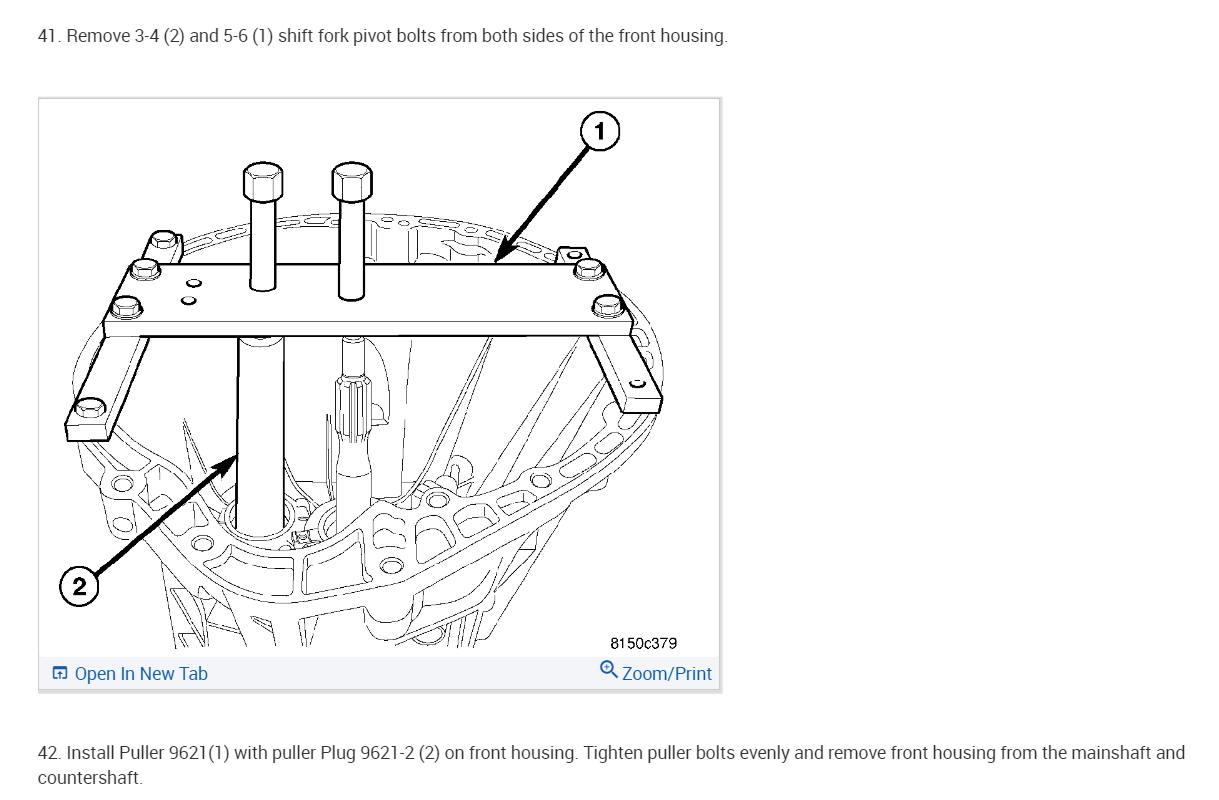 41. Remove 3-4 (2) and 5-6 (1) shift fork pivot bolts from both sides of the front housing.

1

2

8150c379

Open In New Tab

Zoom/Print

42. Install Puller 9621(1) with puller Plug 9621-2 (2) on front housing. Tighten puller bolts evenly and remove front housing from the mainshaft and countershaft.