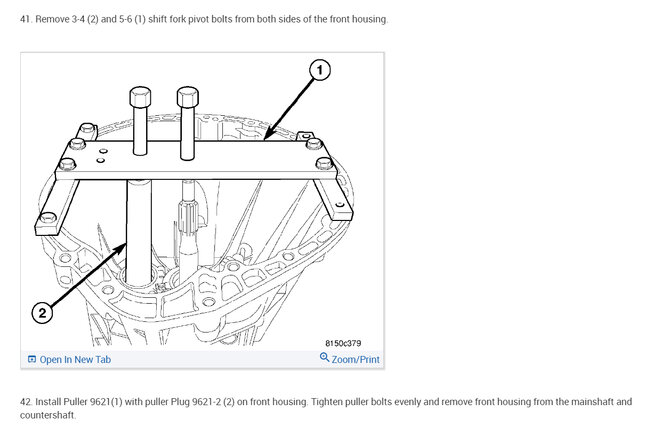 41. Remove 3-4 (2) and 5-6 (1) shift fork pivot bolts from both sides of the front housing.

1

2

8150c379

Open In New Tab

Zoom/Print

42. Install Puller 9621(1) with puller Plug 9621-2 (2) on front housing. Tighten puller bolts evenly and remove front housing from the mainshaft and countershaft.