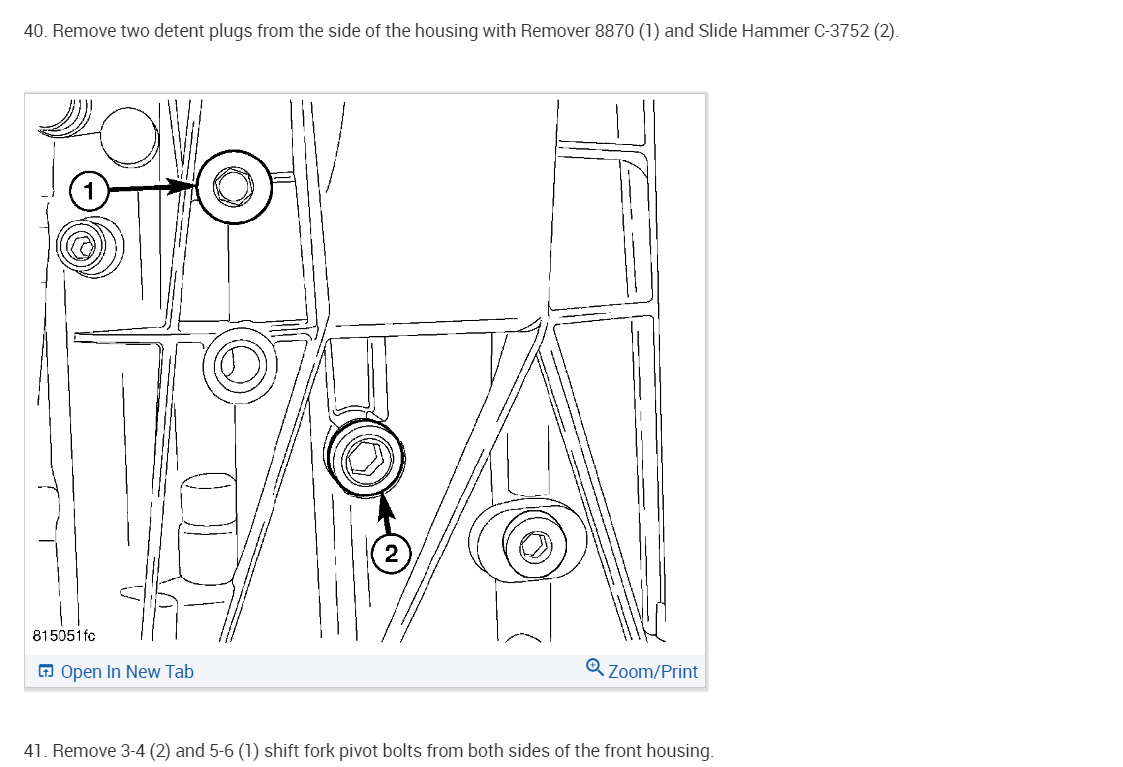 40. Remove two detent plugs from the side of the housing with Remover 8870 (1) and Slide Hammer C-3752 (2).

1

2

815051fc

Open In New Tab

Zoom/Print

41. Remove 3-4 (2) and 5-6 (1) shift fork pivot bolts from both sides of the front housing.