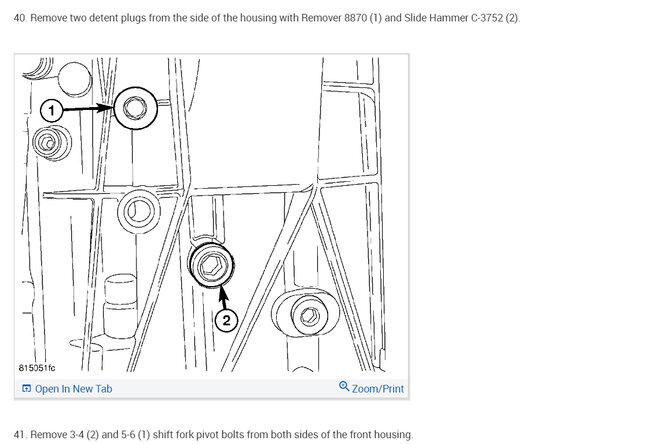 40. Remove two detent plugs from the side of the housing with Remover 8870 (1) and Slide Hammer C-3752 (2).

1

2

815051fc

Open In New Tab

Zoom/Print

41. Remove 3-4 (2) and 5-6 (1) shift fork pivot bolts from both sides of the front housing.