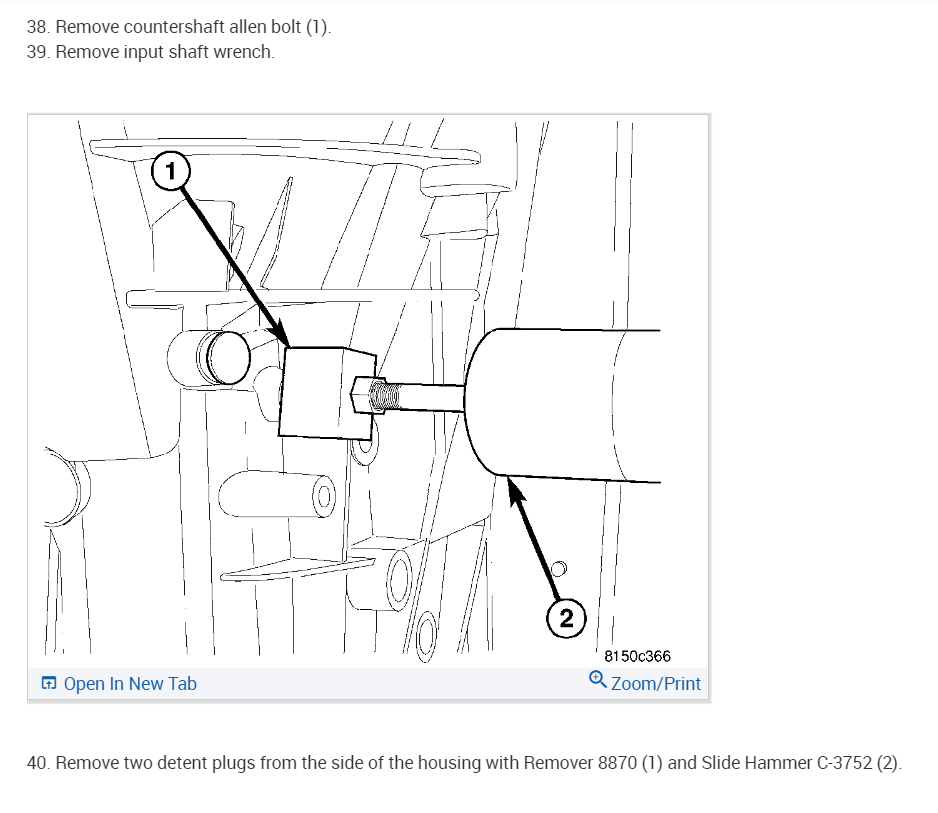 38. Remove countershaft allen bolt (1).
39. Remove input shaft wrench.

1
2
8150c366
Open In New Tab
Zoom/Print

40. Remove two detent plugs from the side of the housing with Remover 8870 (1) and Slide Hammer C-3752 (2).