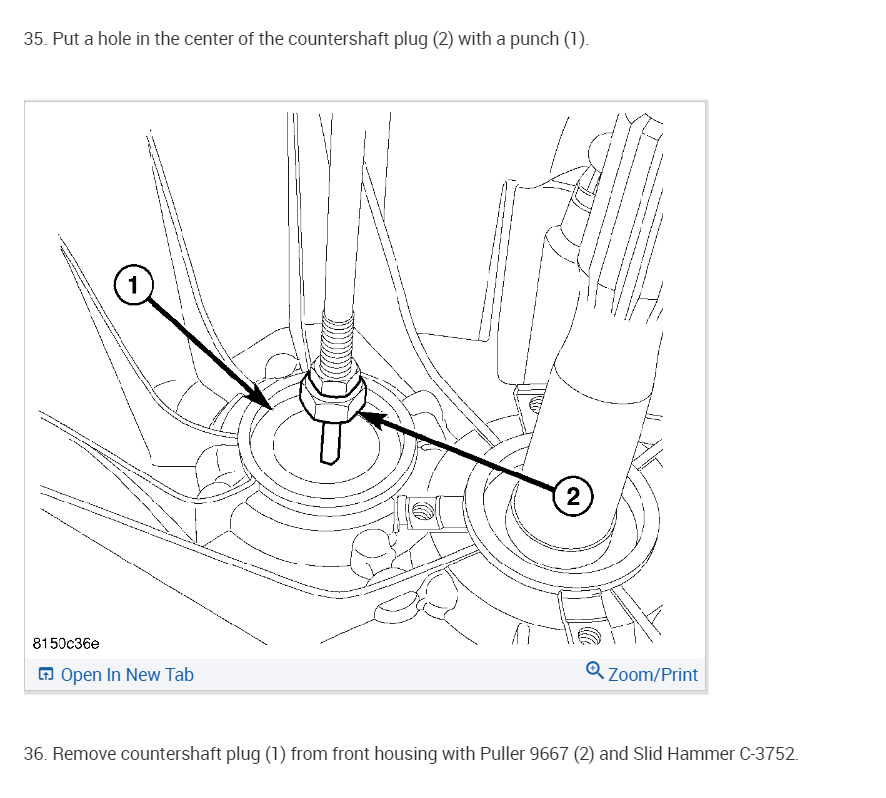 35. Put a hole in the center of the countershaft plug (2) with a punch (1).

1

2

8150c36e

Open In New Tab

Zoom/Print

36. Remove countershaft plug (1) from front housing with Puller 9667 (2) and Slid Hammer C-3752.