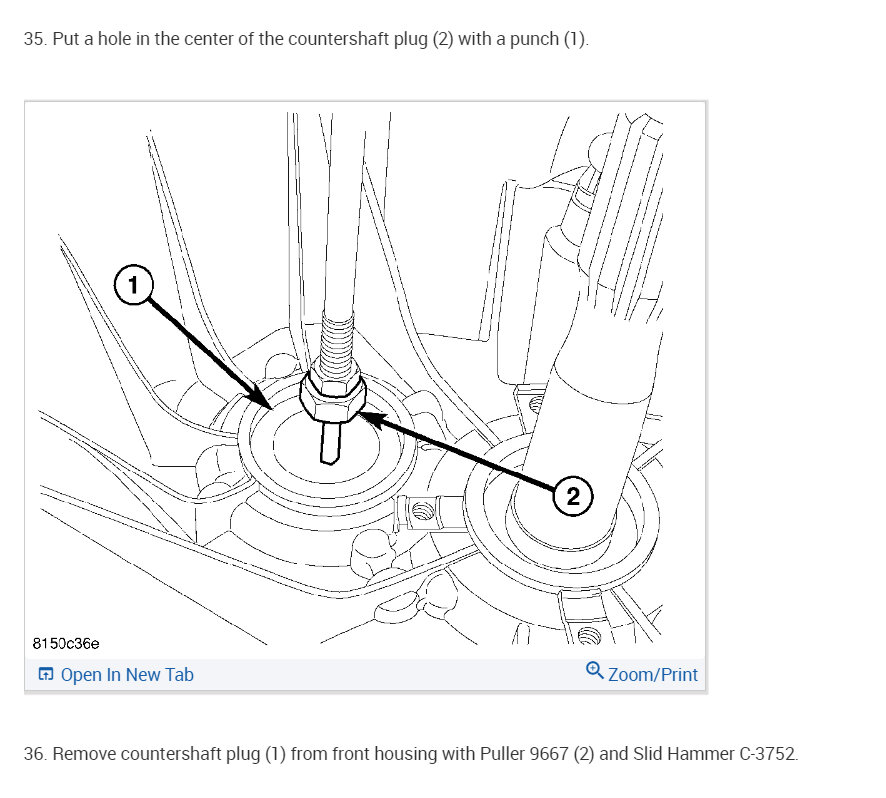 35. Put a hole in the center of the countershaft plug (2) with a punch (1).

1

2

8150c36e

Open In New Tab

Zoom/Print

36. Remove countershaft plug (1) from front housing with Puller 9667 (2) and Slid Hammer C-3752.