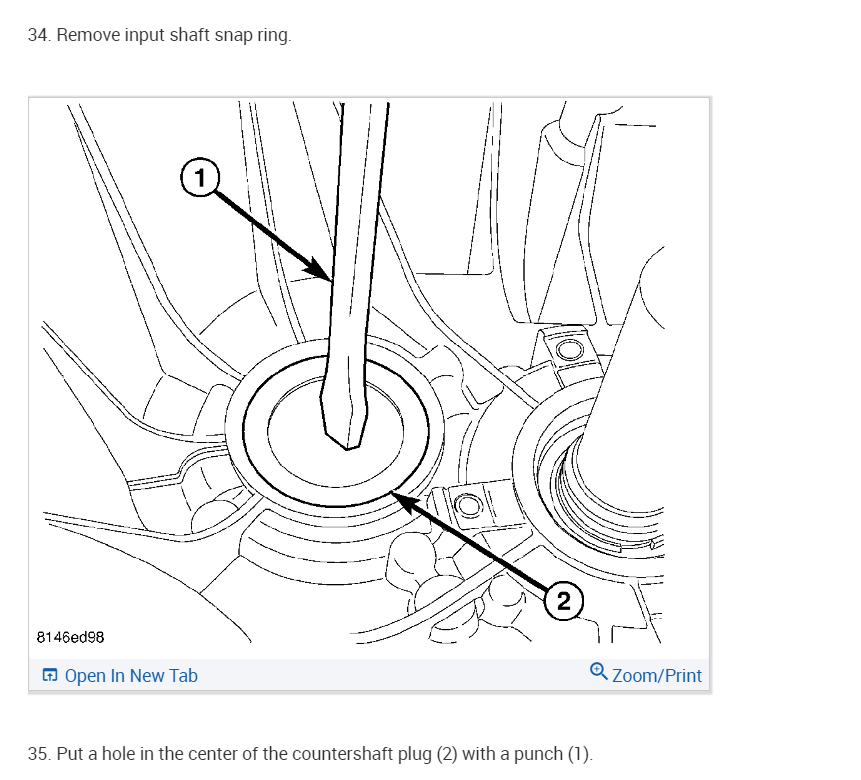 34. Remove input shaft snap ring.

1

2

8146ed98

Open In New Tab

Zoom/Print

35. Put a hole in the center of the countershaft plug (2) with a punch (1).