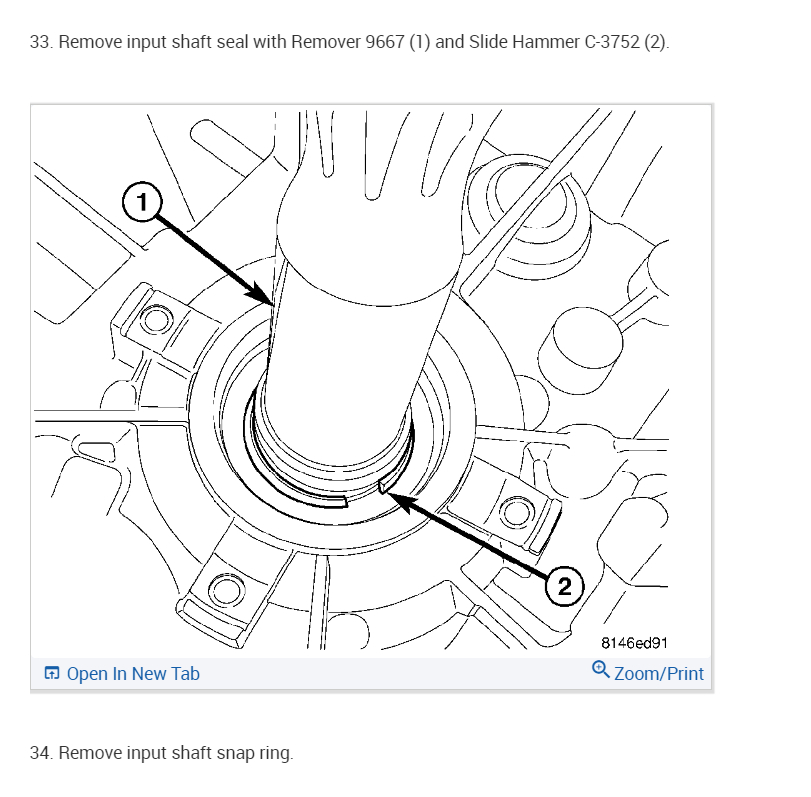 33. Remove input shaft seal with Remover 9667 (1) and Slide Hammer C-3752 (2).

1

2

8146ed91

Open In New Tab

Zoom/Print

34. Remove input shaft snap ring.