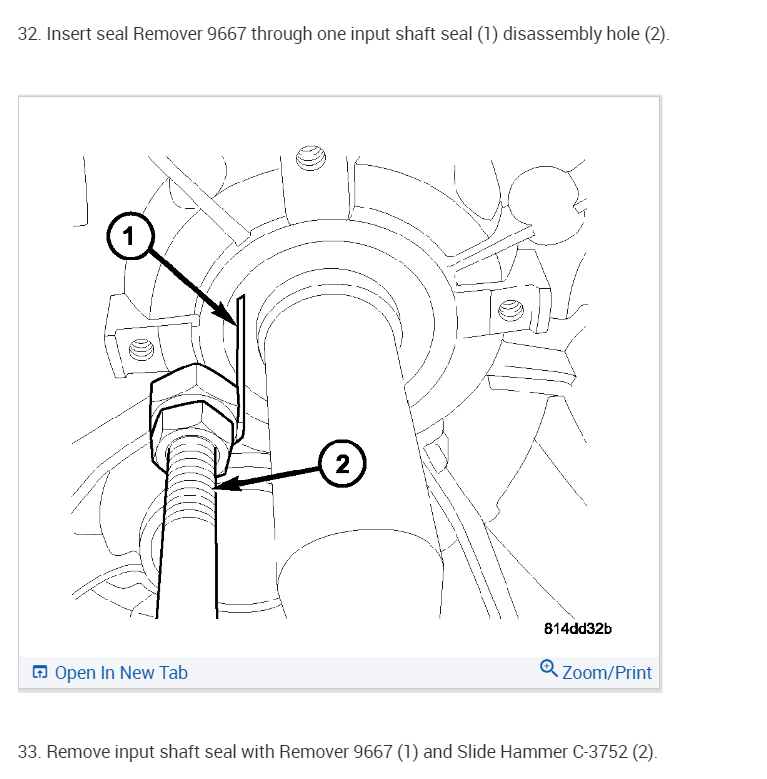 32. Insert seal Remover 9667 through one input shaft seal (1) disassembly hole (2).

1

2

814dd32b

Open In New Tab

Zoom/Print

33. Remove input shaft seal with Remover 9667 (1) and Slide Hammer C-3752 (2).