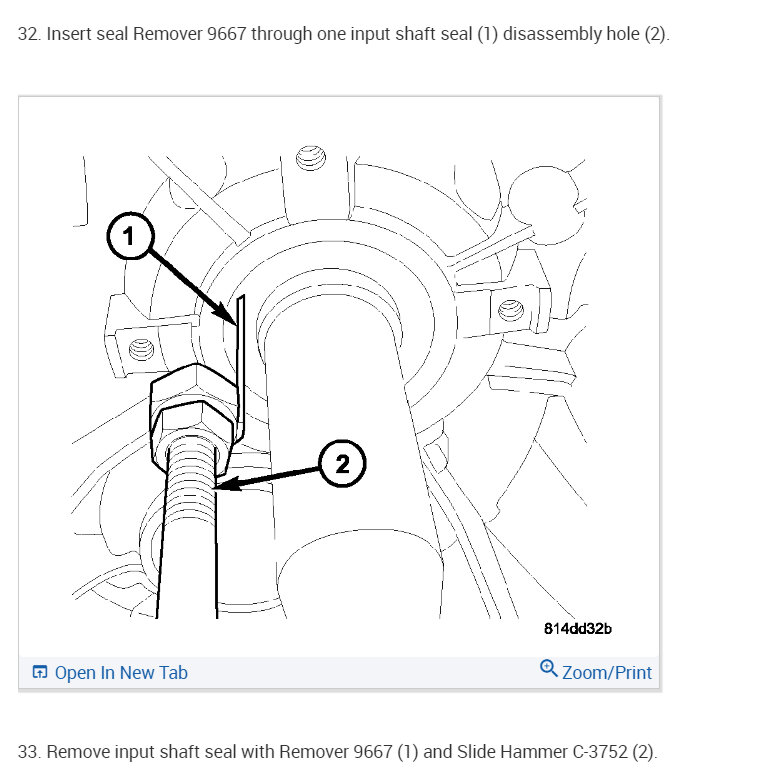 32. Insert seal Remover 9667 through one input shaft seal (1) disassembly hole (2).

1

2

814dd32b

Open In New Tab

Zoom/Print

33. Remove input shaft seal with Remover 9667 (1) and Slide Hammer C-3752 (2).