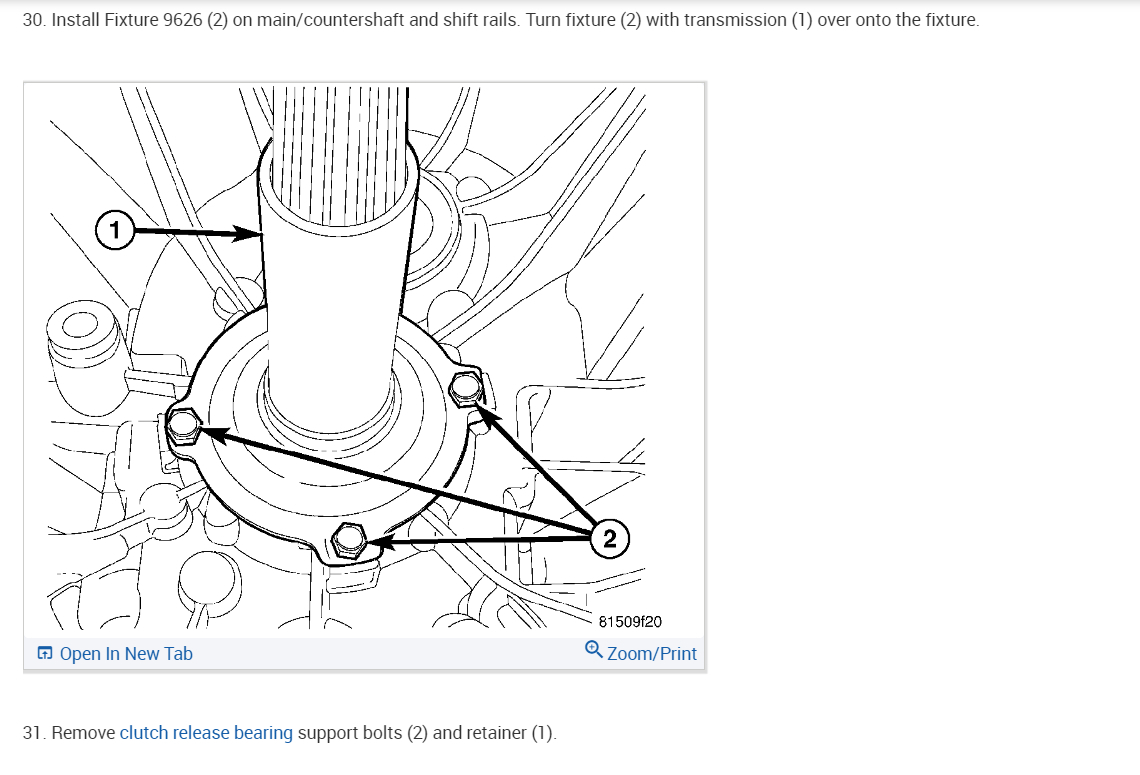 30. Install Fixture 9626 (2) on main/countershaft and shift rails. Turn fixture (2) with transmission (1) over onto the fixture.

1

2

81509f20

Open In New Tab

Zoom/Print

31. Remove clutch release bearing support bolts (2) and retainer (1).