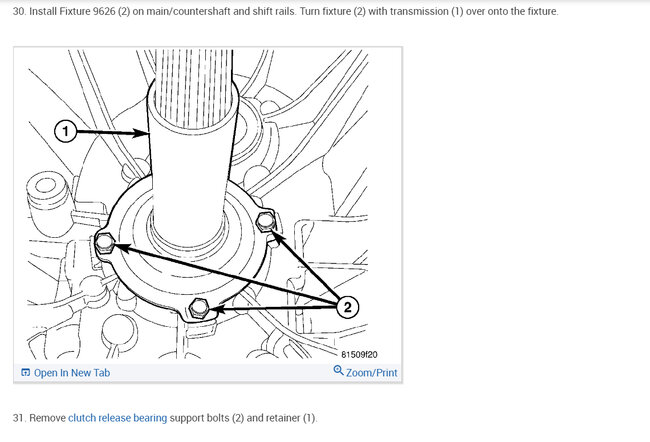 30. Install Fixture 9626 (2) on main/countershaft and shift rails. Turn fixture (2) with transmission (1) over onto the fixture.

1

2

81509f20

Open In New Tab

Zoom/Print

31. Remove clutch release bearing support bolts (2) and retainer (1).