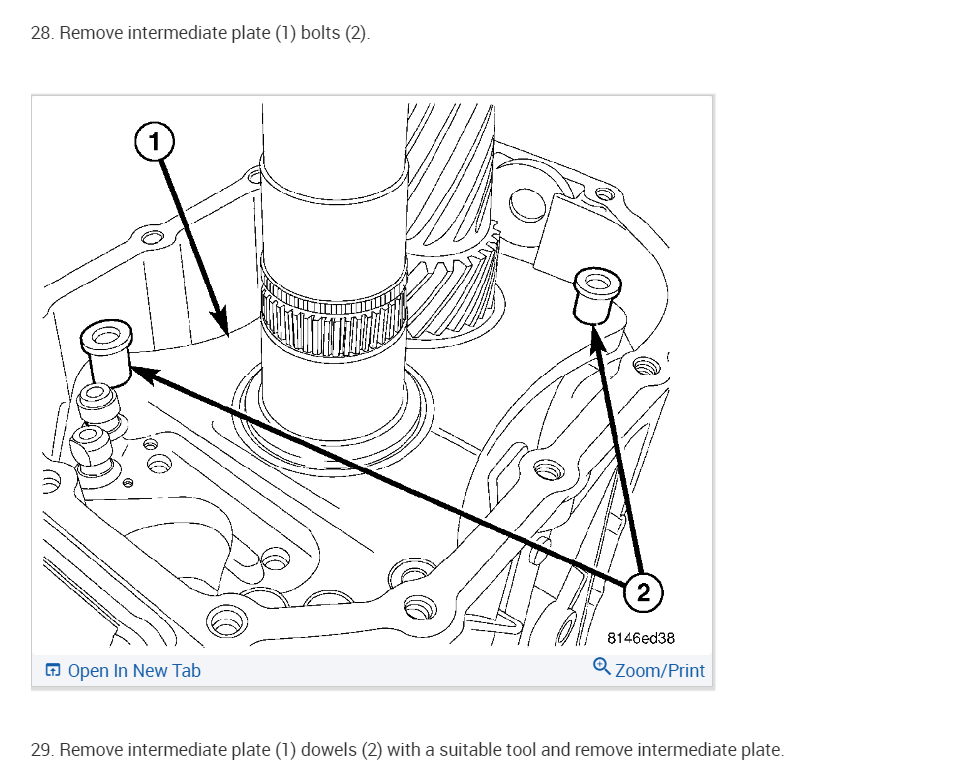 28. Remove intermediate plate (1) bolts (2).

1

2

8146ed38

Open In New Tab

Zoom/Print

29. Remove intermediate plate (1) dowels (2) with a suitable tool and remove intermediate plate.