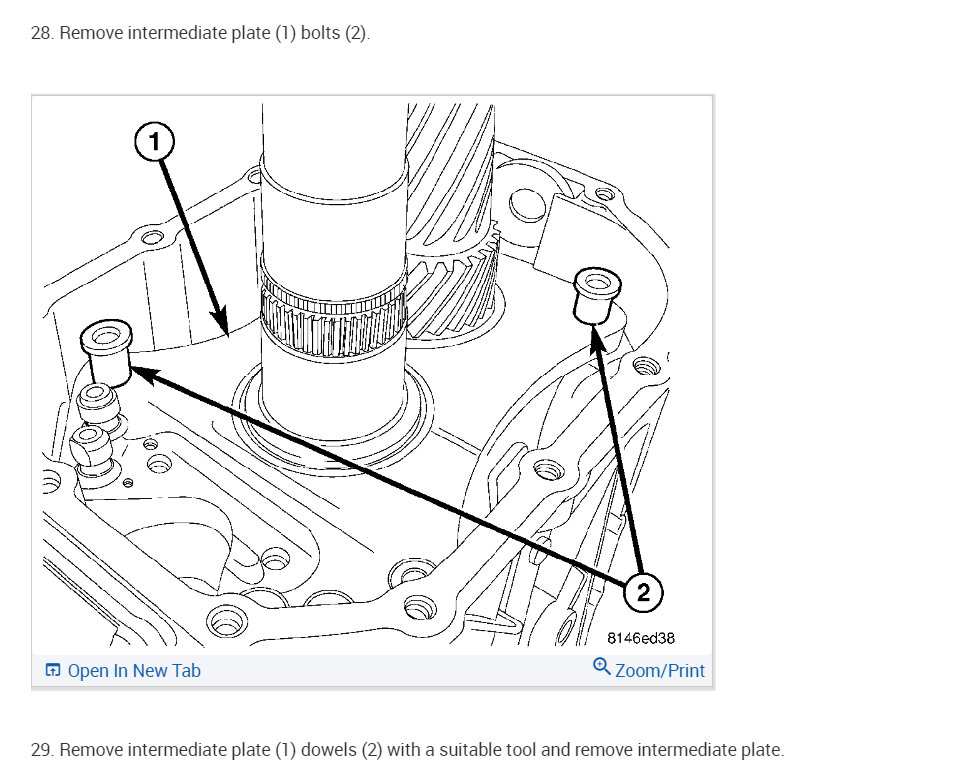 28. Remove intermediate plate (1) bolts (2).

1

2

8146ed38

Open In New Tab

Zoom/Print

29. Remove intermediate plate (1) dowels (2) with a suitable tool and remove intermediate plate.