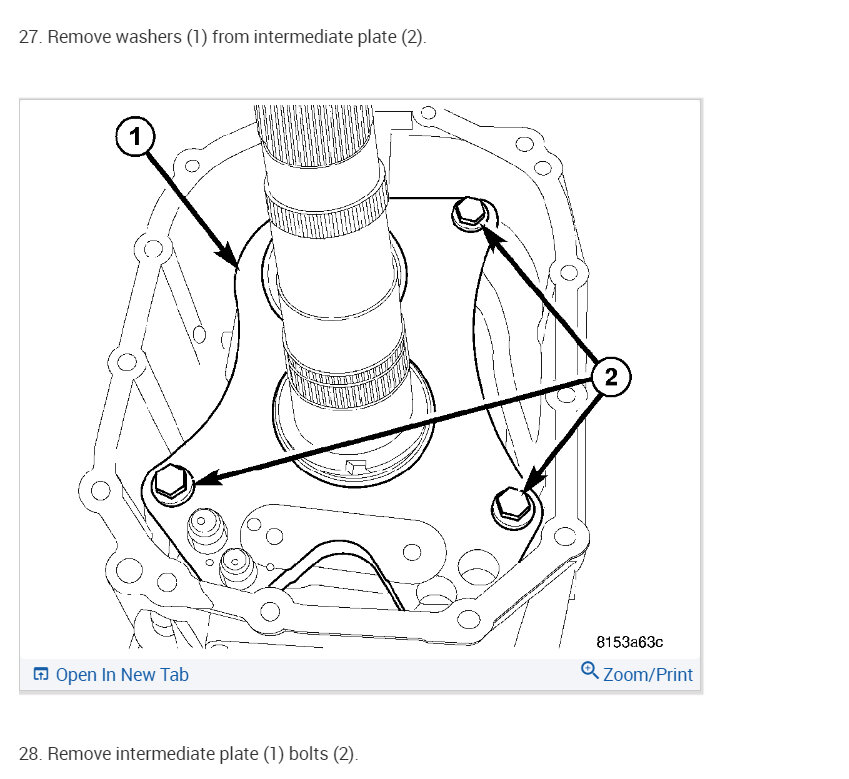 27. Remove washers (1) from intermediate plate (2).

1

2

8153a63c

Open In New Tab

Zoom/Print

28. Remove intermediate plate (1) bolts (2).