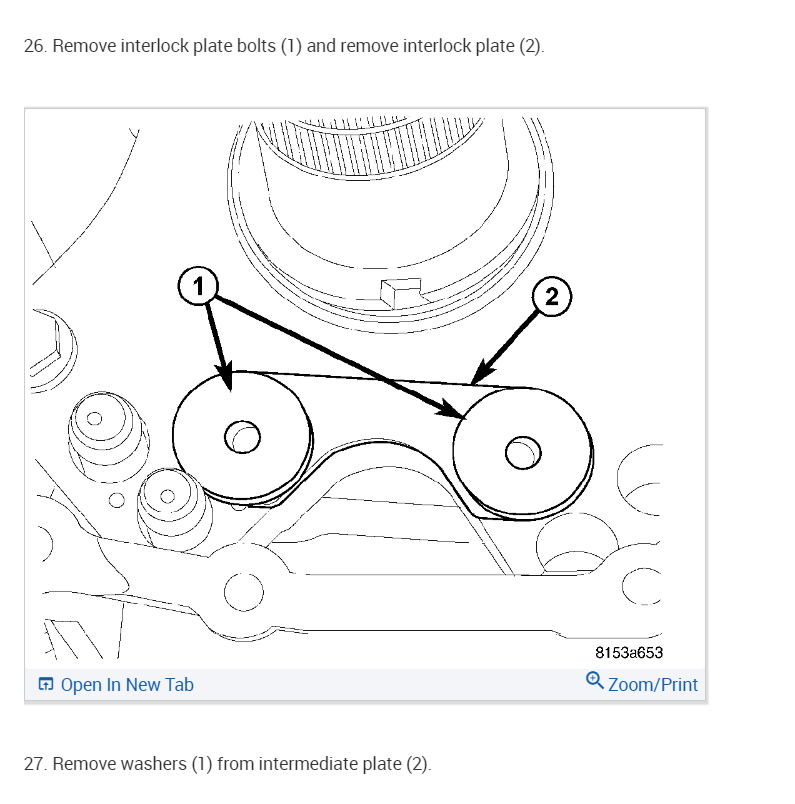 26. Remove interlock plate bolts (1) and remove interlock plate (2).

1
2
8153a653

Open In New Tab
Zoom/Print

27. Remove washers (1) from intermediate plate (2).