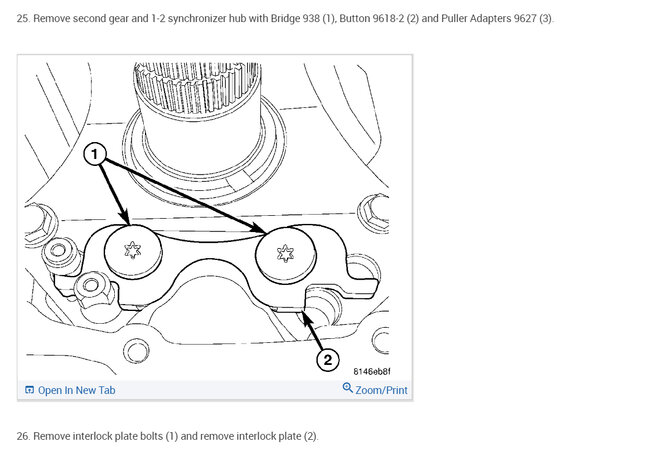 25. Remove second gear and 1-2 synchronizer hub with Bridge 938 (1), Button 9618-2 (2) and Puller Adapters 9627 (3).

1

2

8146eb8f

Open In New Tab

Zoom/Print

26. Remove interlock plate bolts (1) and remove interlock plate (2).