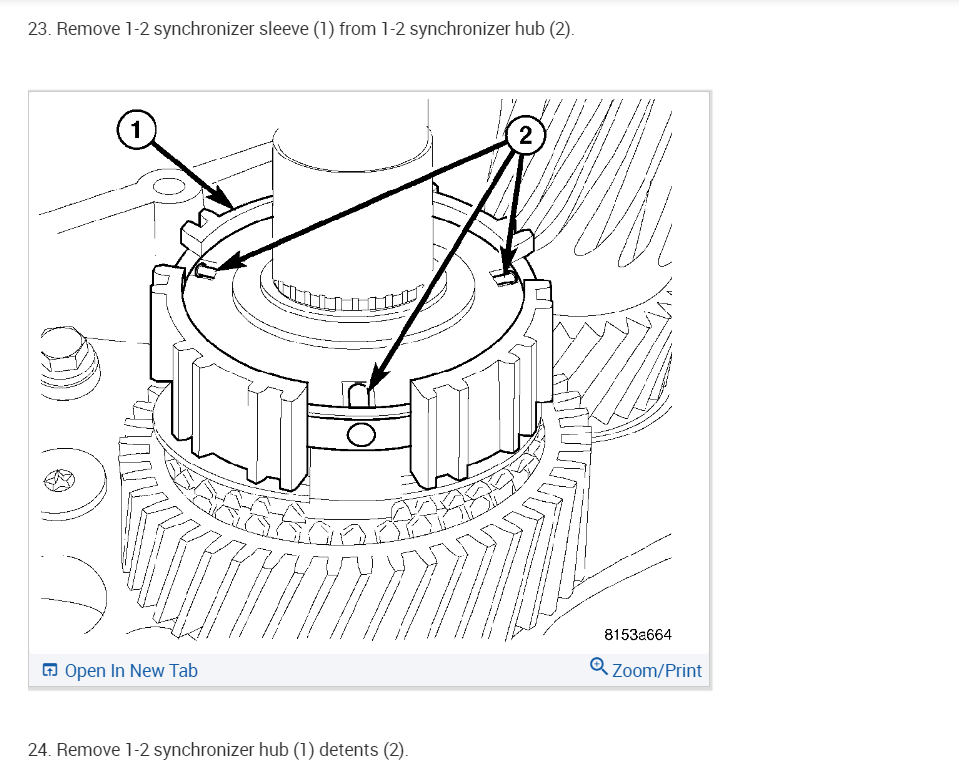 23. Remove 1-2 synchronizer sleeve (1) from 1-2 synchronizer hub (2).

1

2

8153a664

Open In New Tab

Zoom/Print

24. Remove 1-2 synchronizer hub (1) detents (2).