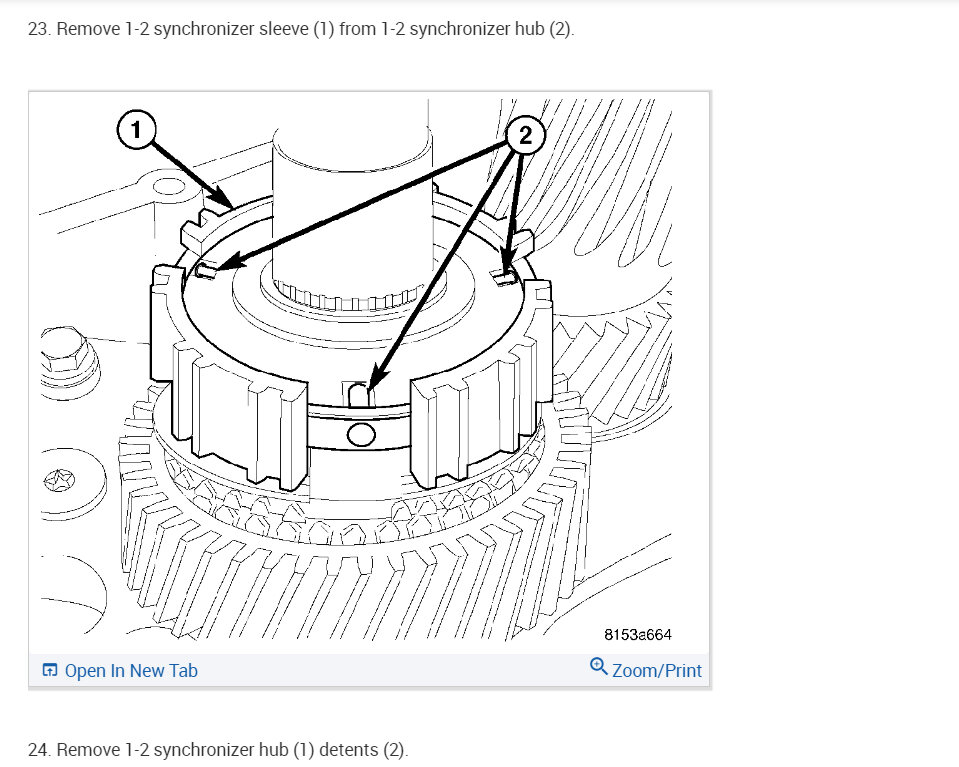 23. Remove 1-2 synchronizer sleeve (1) from 1-2 synchronizer hub (2).

1

2

8153a664

Open In New Tab

Zoom/Print

24. Remove 1-2 synchronizer hub (1) detents (2).