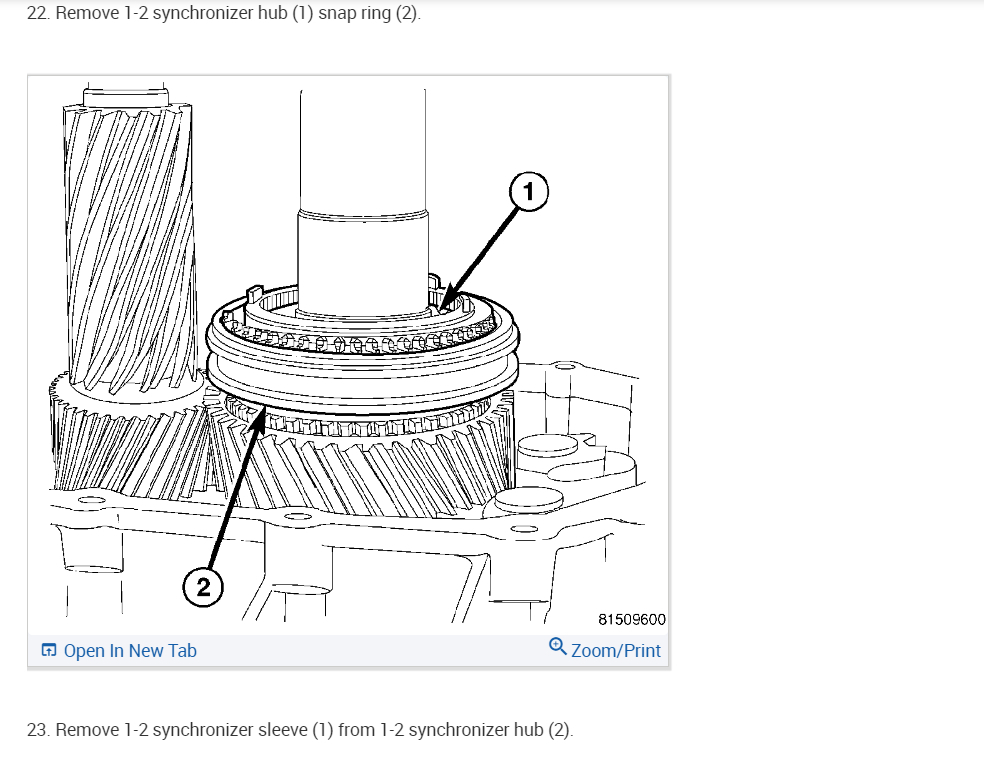 22. Remove 1-2 synchronizer hub (1) snap ring (2).

1

2

81509600

Open In New Tab

Zoom/Print

23. Remove 1-2 synchronizer sleeve (1) from 1-2 synchronizer hub (2).