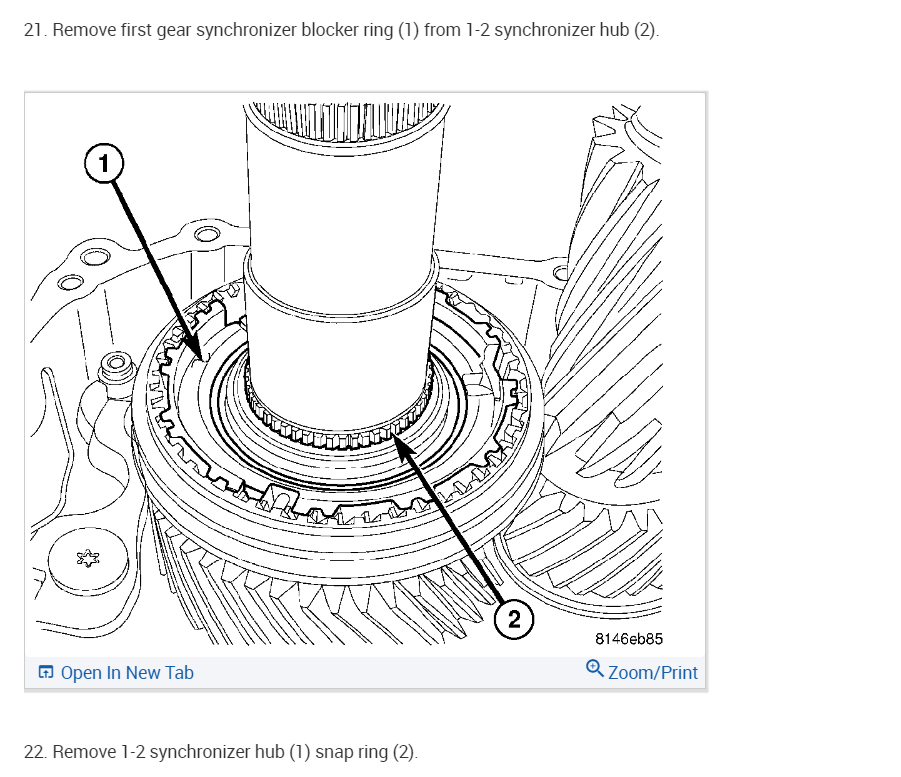 21. Remove first gear synchronizer blocker ring (1) from 1-2 synchronizer hub (2).

1

2

8146eb85

Open In New Tab

Zoom/Print

22. Remove 1-2 synchronizer hub (1) snap ring (2).