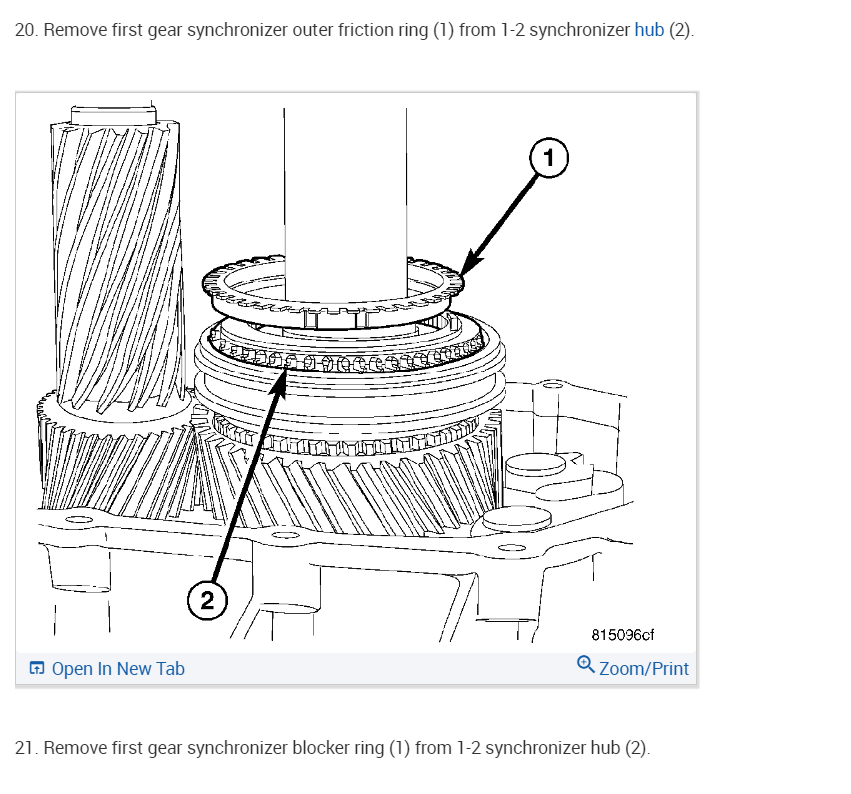 20. Remove first gear synchronizer outer friction ring (1) from 1-2 synchronizer hub (2).

1

2

815096cf

Open In New Tab

Zoom/Print

21. Remove first gear synchronizer blocker ring (1) from 1-2 synchronizer hub (2).