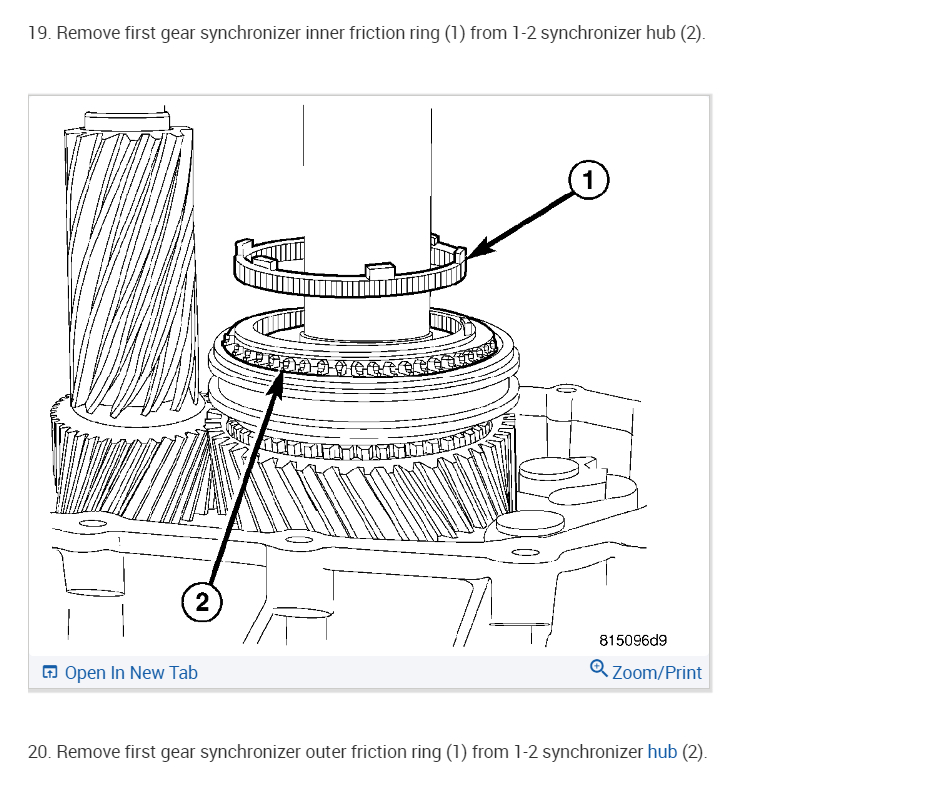 19. Remove first gear synchronizer inner friction ring (1) from 1-2 synchronizer hub (2).

1

2

815096d9

Open In New Tab

Zoom/Print

20. Remove first gear synchronizer outer friction ring (1) from 1-2 synchronizer hub (2).