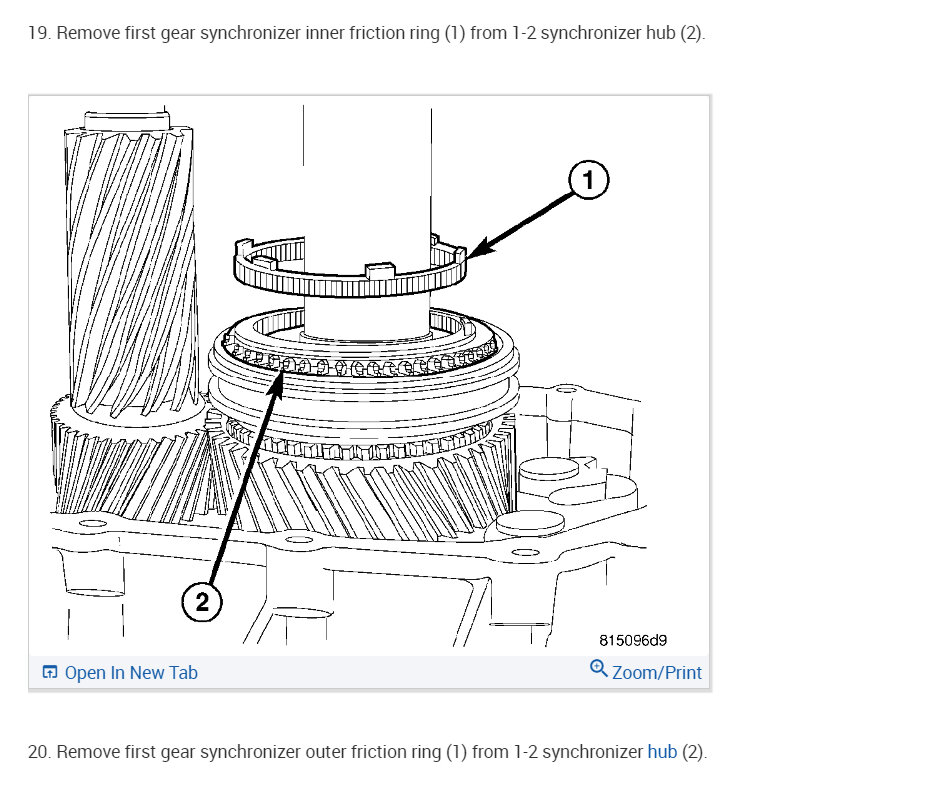 19. Remove first gear synchronizer inner friction ring (1) from 1-2 synchronizer hub (2).

1

2

815096d9

Open In New Tab

Zoom/Print

20. Remove first gear synchronizer outer friction ring (1) from 1-2 synchronizer hub (2).