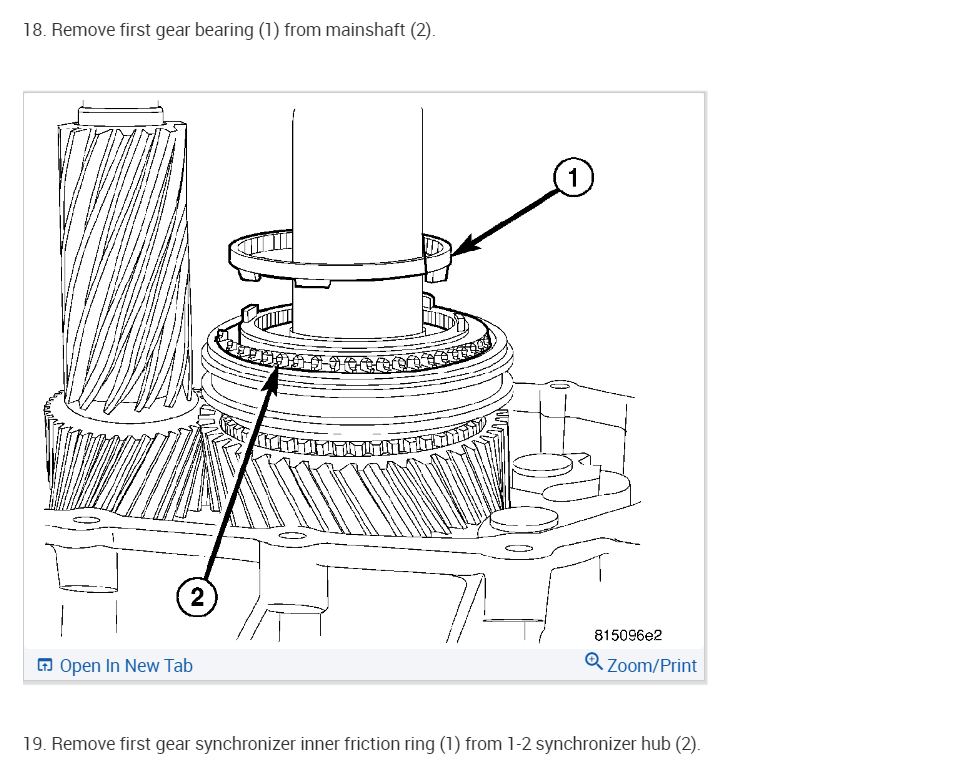 18. Remove first gear bearing (1) from mainshaft (2).

1

2

815096e2

Open In New Tab

Zoom/Print

19. Remove first gear synchronizer inner friction ring (1) from 1-2 synchronizer hub (2).