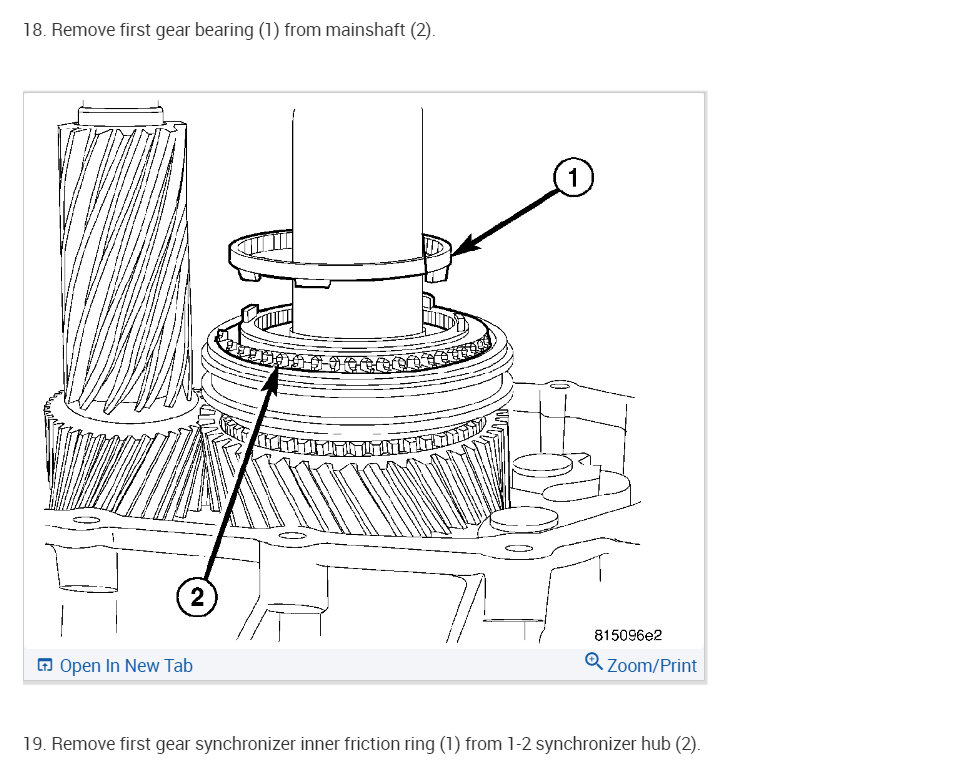 18. Remove first gear bearing (1) from mainshaft (2).

1

2

815096e2

Open In New Tab

Zoom/Print

19. Remove first gear synchronizer inner friction ring (1) from 1-2 synchronizer hub (2).