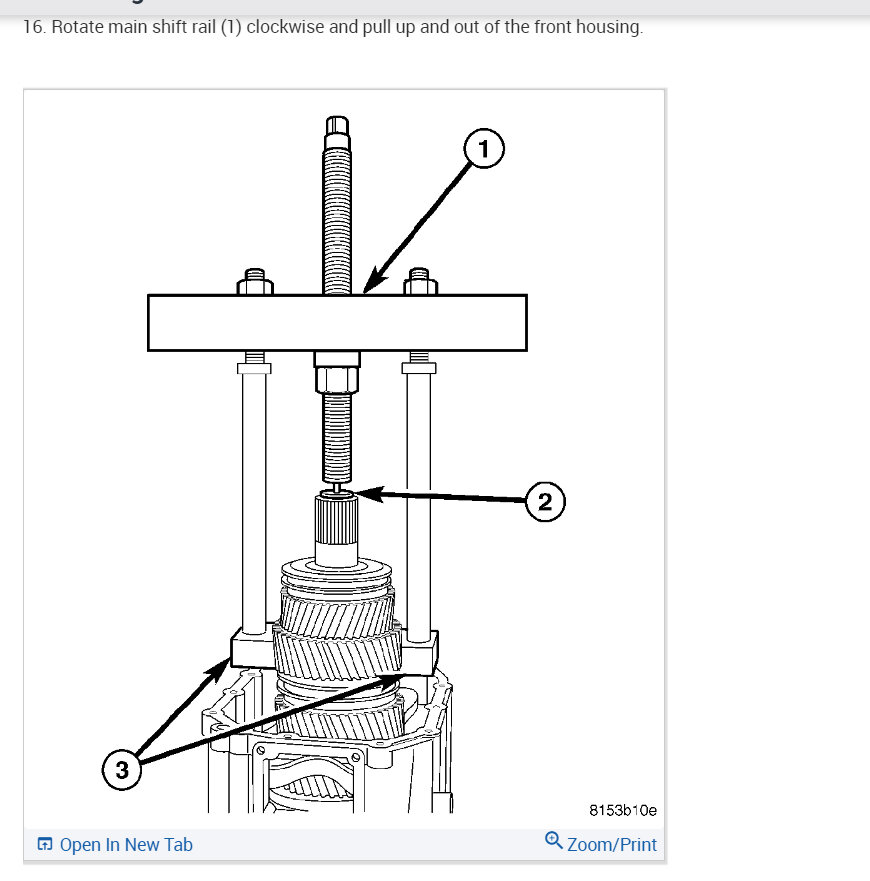 16. Rotate main shift rail (1) clockwise and pull up and out of the front housing.

1

2

3

8153b10e

Open In New Tab

Zoom/Print