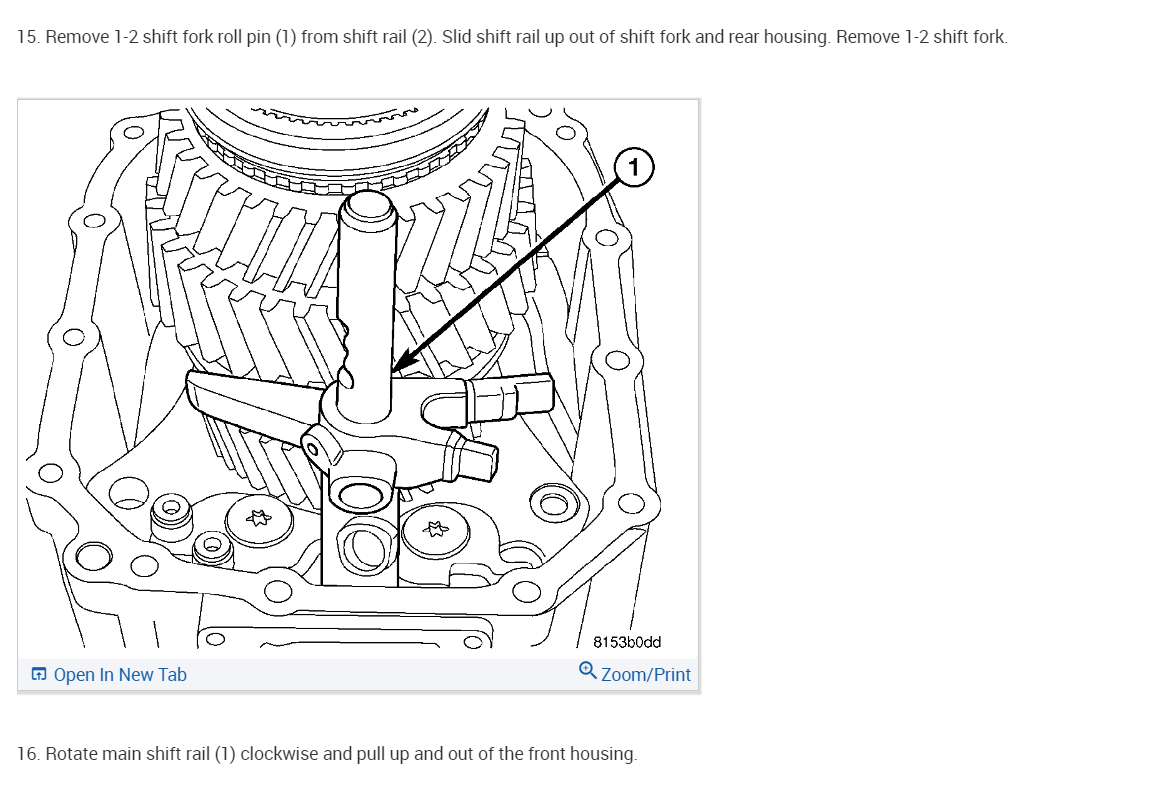 15. Remove 1-2 shift fork roll pin (1) from shift rail (2). Slid shift rail up out of shift fork and rear housing. Remove 1-2 shift fork.

1

8153b0dd

Open In New Tab

Zoom/Print

16. Rotate main shift rail (1) clockwise and pull up and out of the front housing.